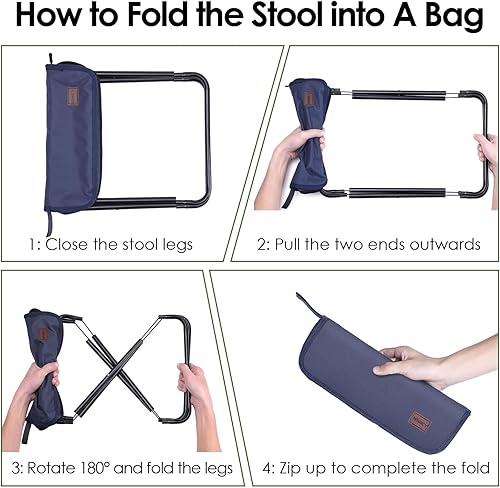 How to Fold the Stool into A Bag

1: Close the stool legs

2: Pull the two ends outwards

3: Rotate 180° and fold the legs

4: Zip up to complete the fold