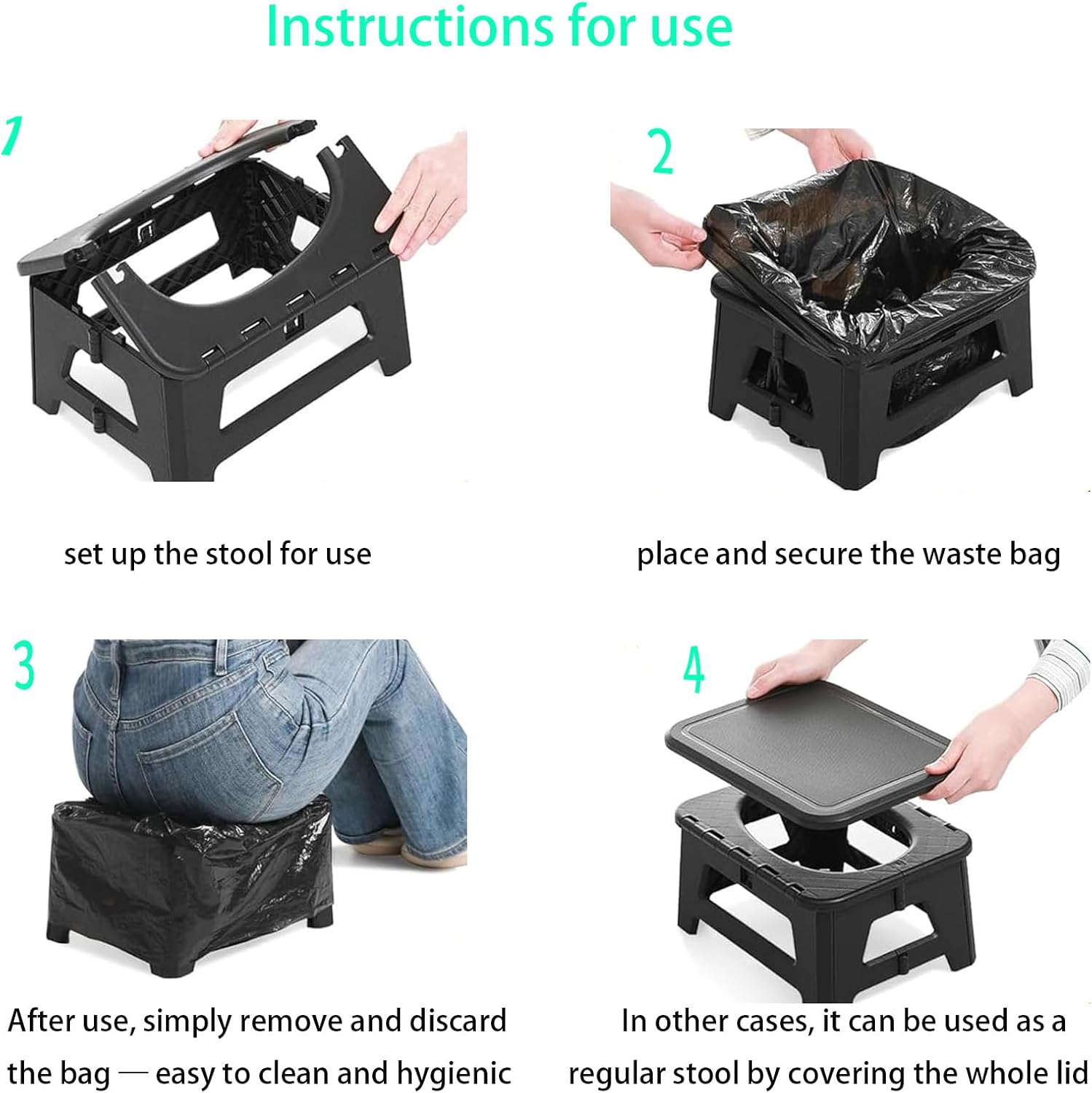 Instructions for use

1

set up the stool for use

2

place and secure the waste bag

3

After use, simply remove and discard the bag — easy to clean and hygienic

4

In other cases, it can be used as a regular stool by covering the whole lid