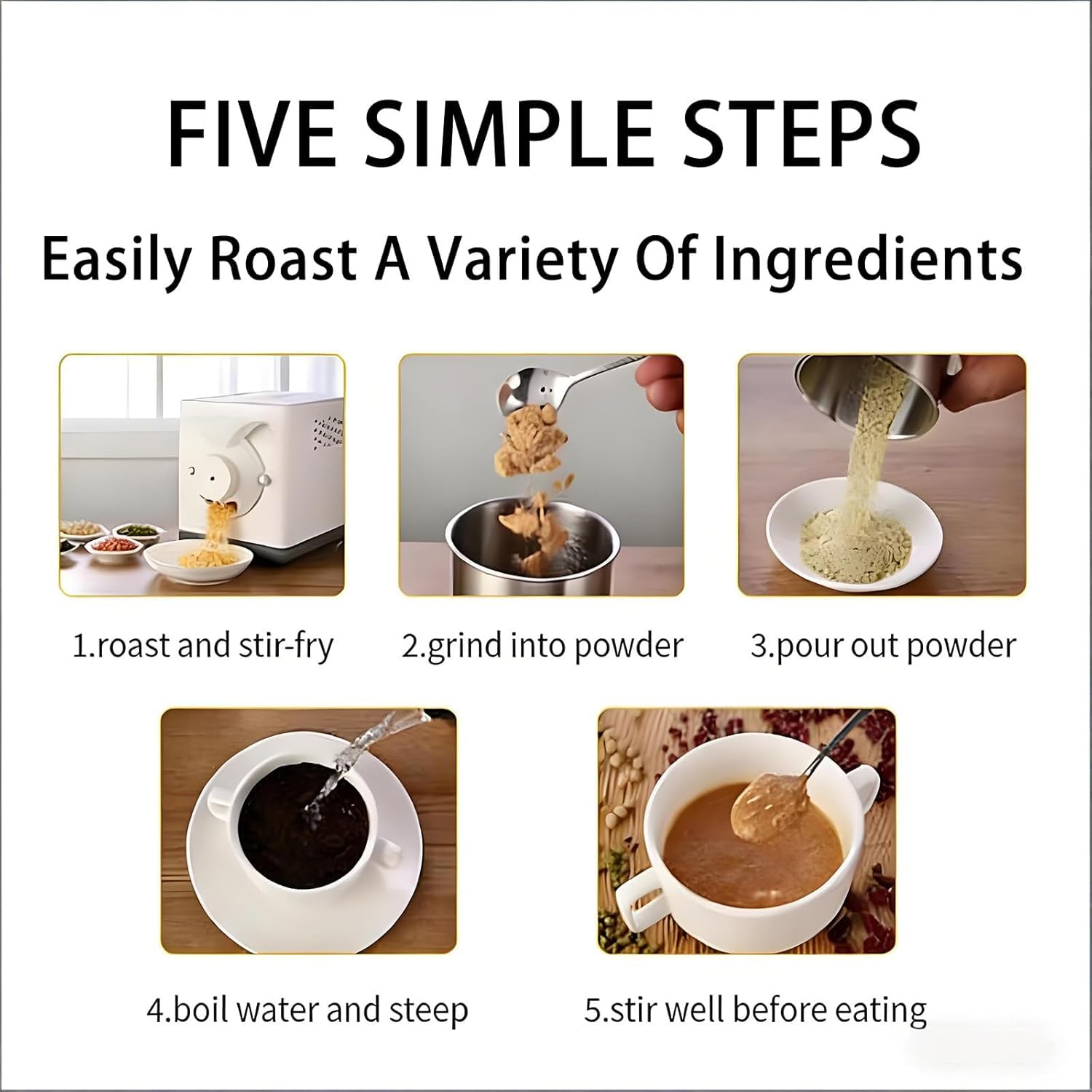 FIVE SIMPLE STEPS

Easily Roast A Variety Of Ingredients

1.roast and stir-fry

2.grind into powder

3.pour out powder

4.boil water and steep

5.stir well before eating