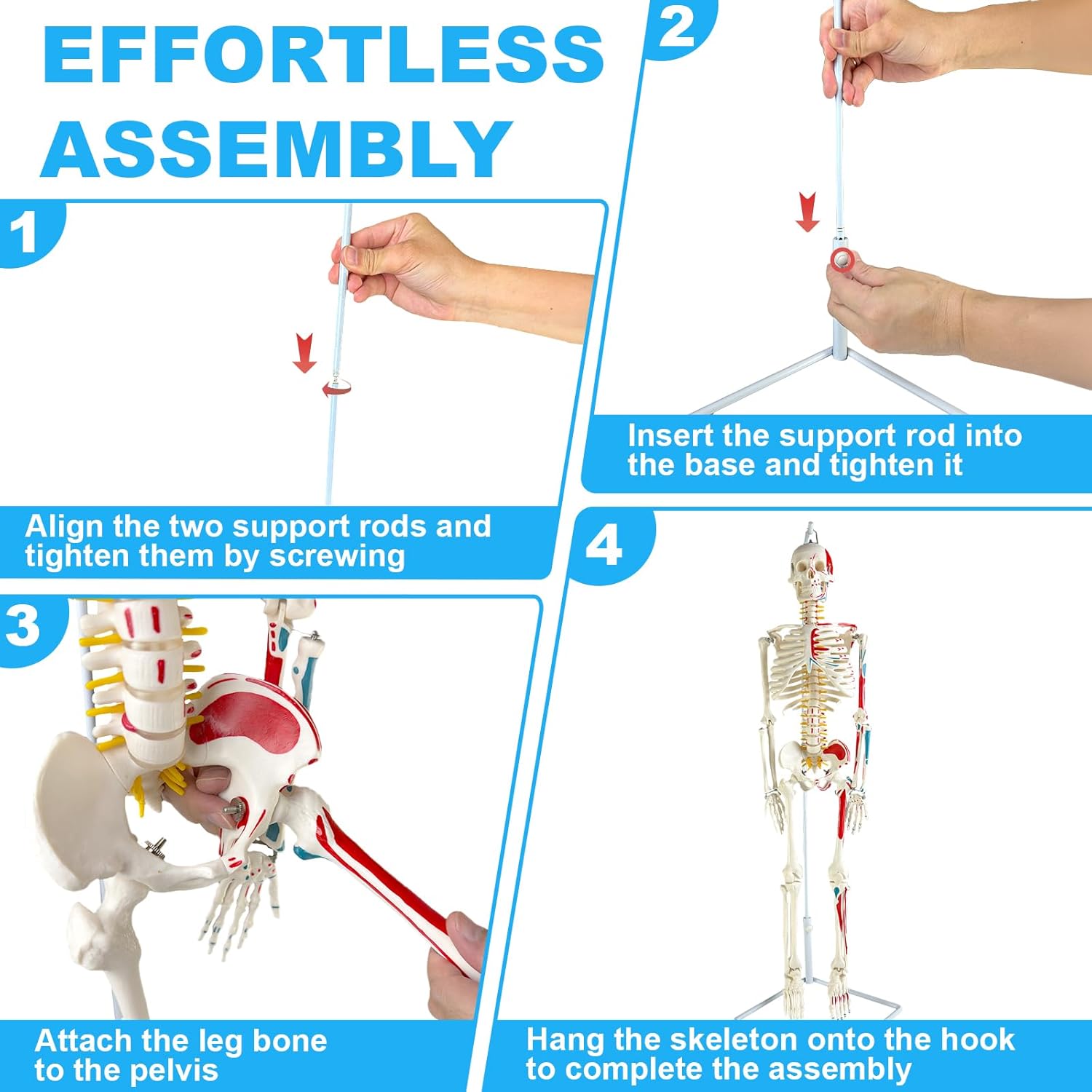 EFFORTLESS ASSEMBLY

1

Align the two support rods and tighten them by screwing

2

Insert the support rod into the base and tighten it

3

Attach the leg bone to the pelvis

4

Hang the skeleton onto the hook to complete the assembly