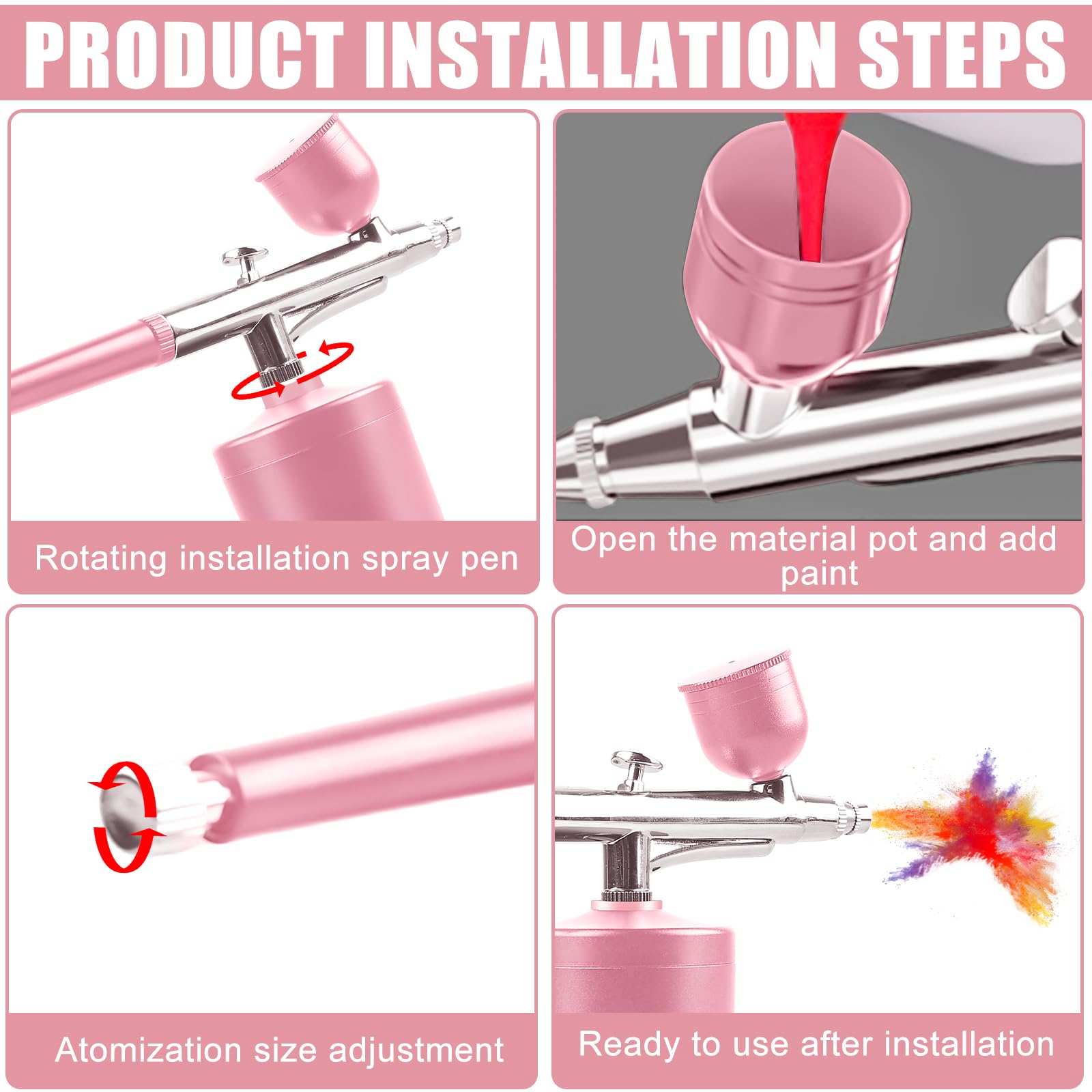 PRODUCT INSTALLATION STEPS

Rotating installation spray pen

Open the material pot and add paint

Atomization size adjustment

Ready to use after installation