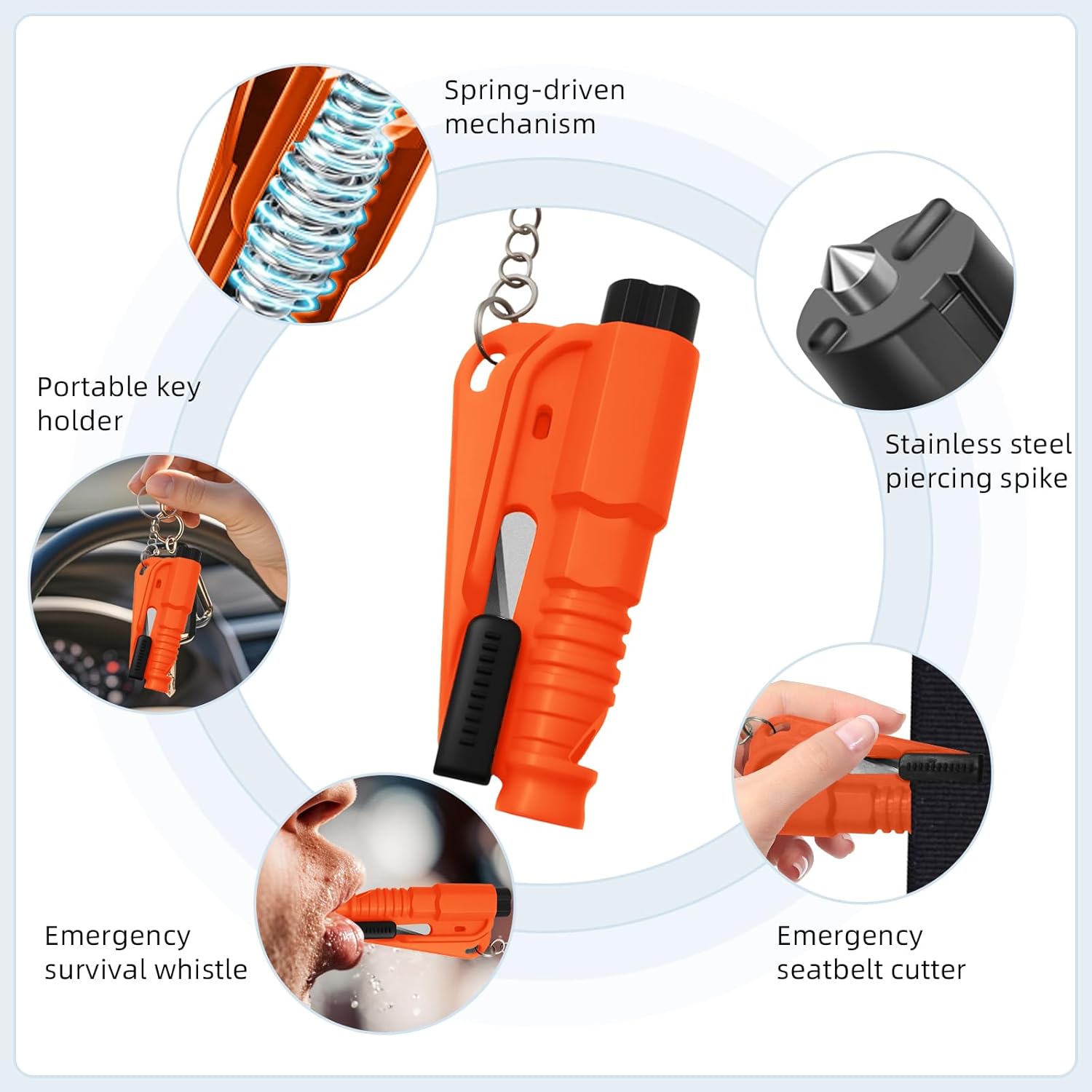 Spring-driven mechanism

Portable key holder

Stainless steel piercing spike

Emergency survival whistle

Emergency seatbelt cutter