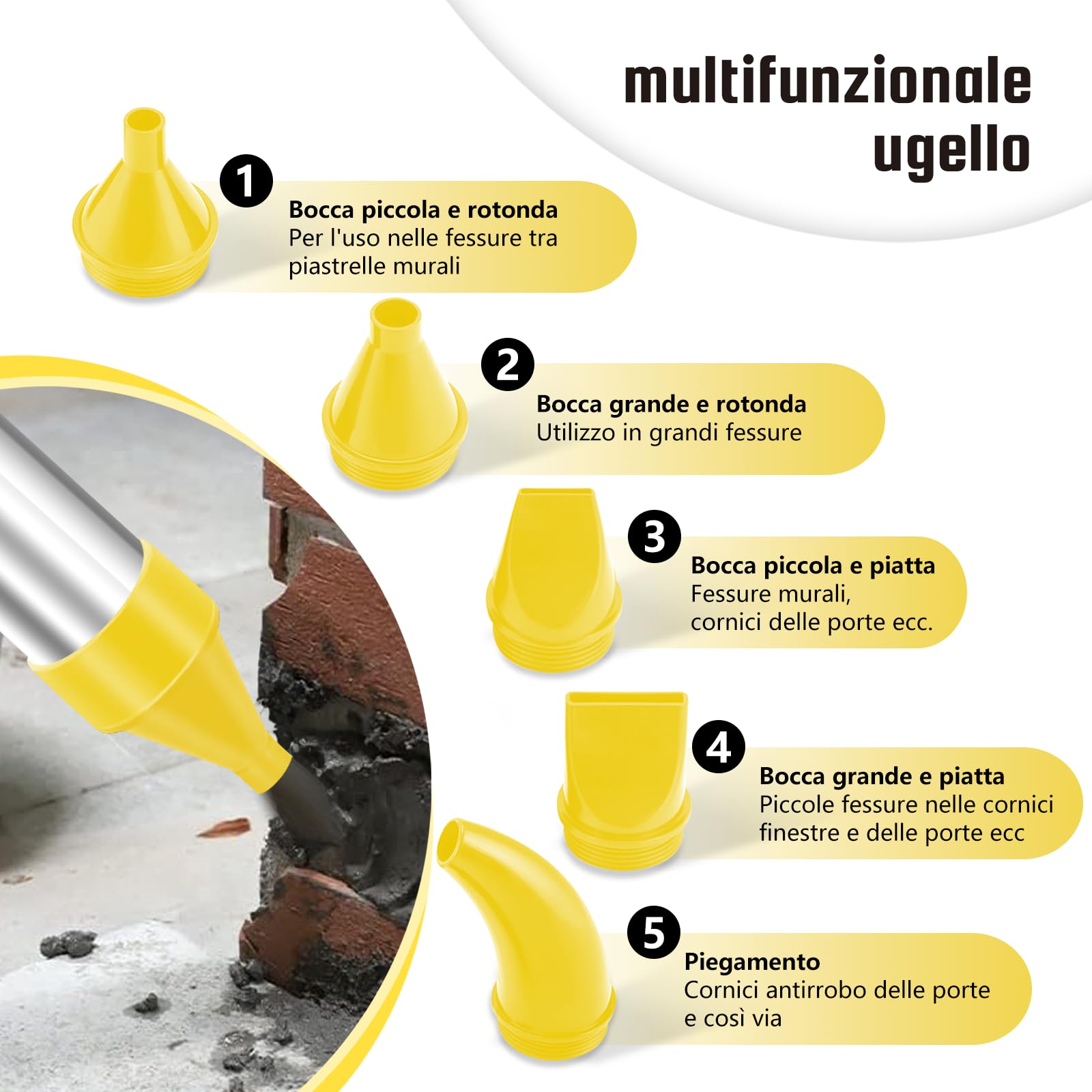 multifunzionale ugello

1

Bocca piccola e rotonda
Per l'uso nelle fessure tra piastrelle murali

2

Bocca grande e rotonda
Utilizzo in grandi fessure

3

Bocca piccola e piatta
Fessure murali, cornici delle porte ecc.

4

Bocca grande e piatta
Piccole fessure nelle cornici finestre e delle porte ecc

5

Piegamento
Cornici antirrobo delle porte e così via