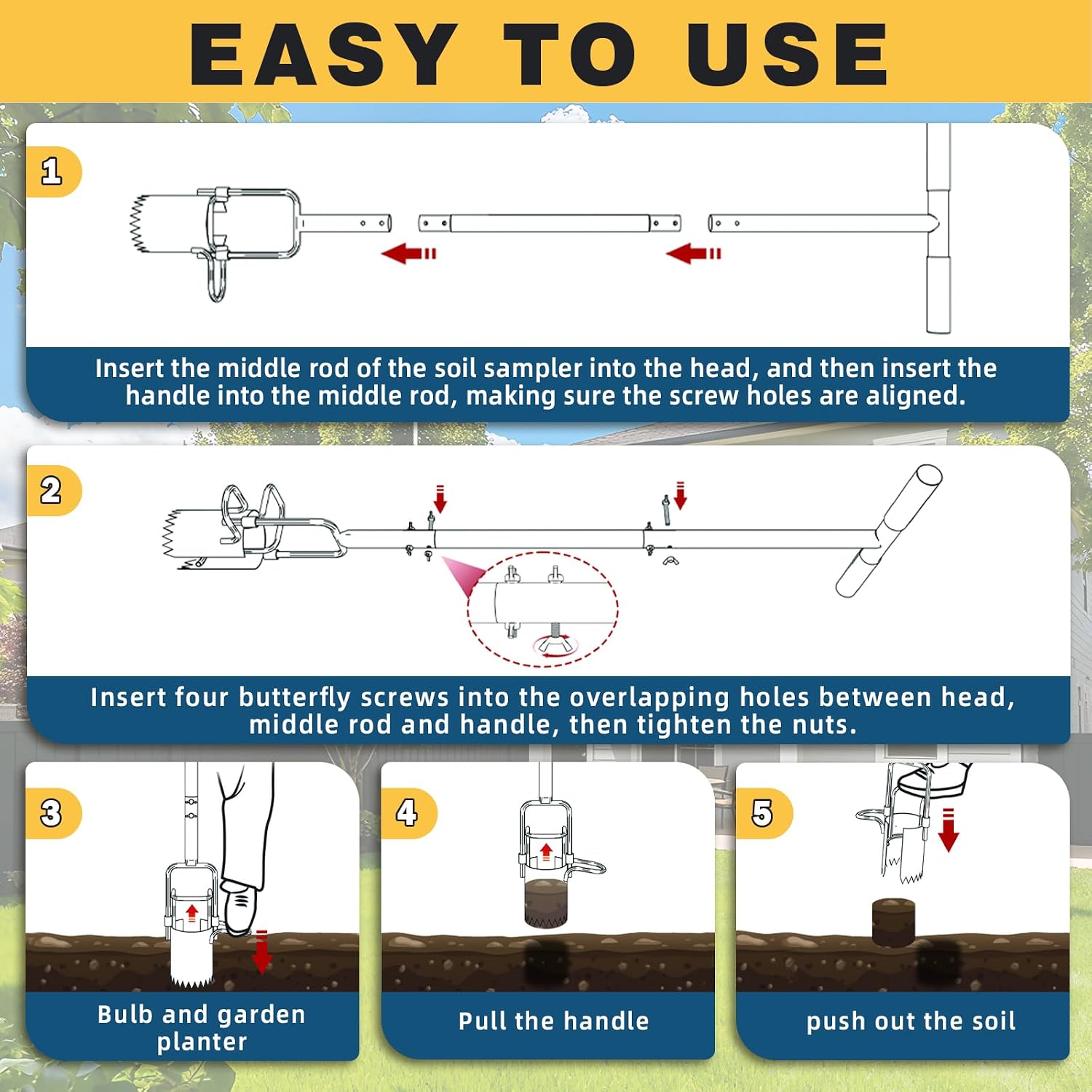 EASY TO USE

1

Insert the middle rod of the soil sampler into the head, and then insert the handle into the middle rod, making sure the screw holes are aligned.

2

Insert four butterfly screws into the overlapping holes between head, middle rod and handle, then tighten the nuts.

3

Bulb and garden planter

4

Pull the handle

5

push out the soil