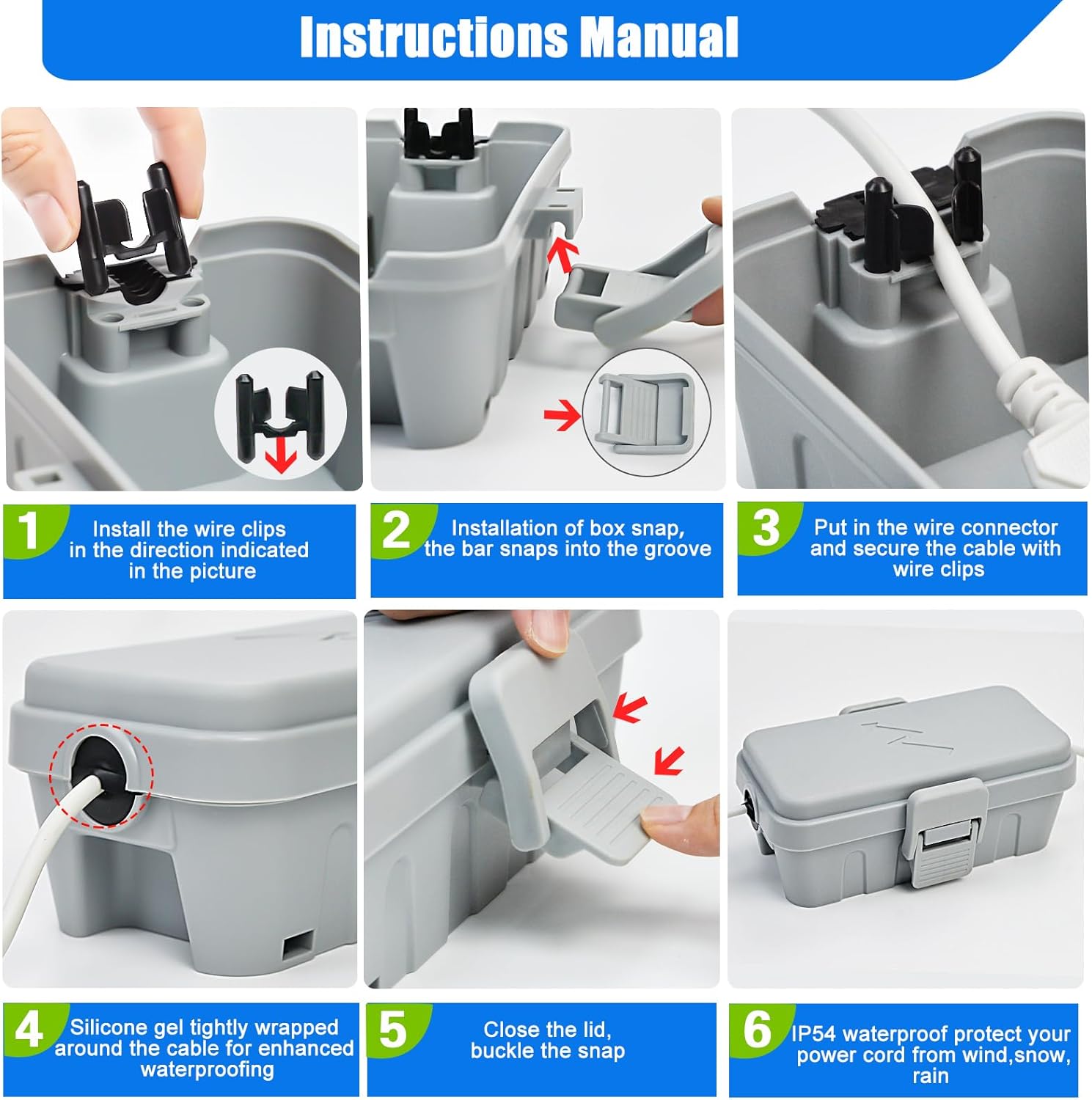 Instructions Manual

1 Install the wire clips in the direction indicated in the picture

2 Installation of box snap, the bar snaps into the groove

3 Put in the wire connector and secure the cable with wire clips

4 Silicone gel tightly wrapped around the cable for enhanced waterproofing

5 Close the lid, buckle the snap

6 IP54 waterproof protect your power cord from wind,snow, rain