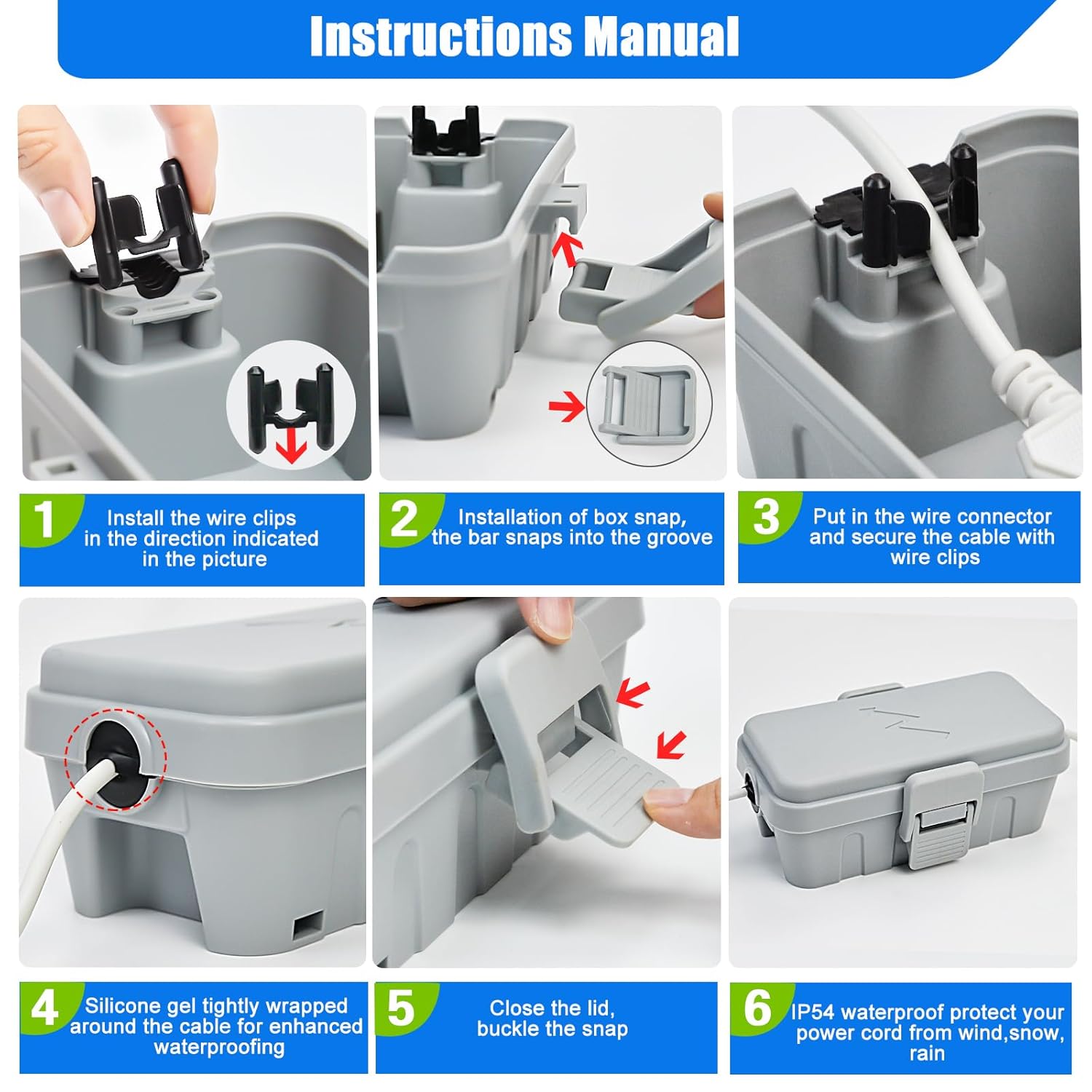 Instructions Manual

1 Install the wire clips in the direction indicated in the picture

2 Installation of box snap, the bar snaps into the groove

3 Put in the wire connector and secure the cable with wire clips

4 Silicone gel tightly wrapped around the cable for enhanced waterproofing

5 Close the lid, buckle the snap

6 IP54 waterproof protect your power cord from wind,snow, rain