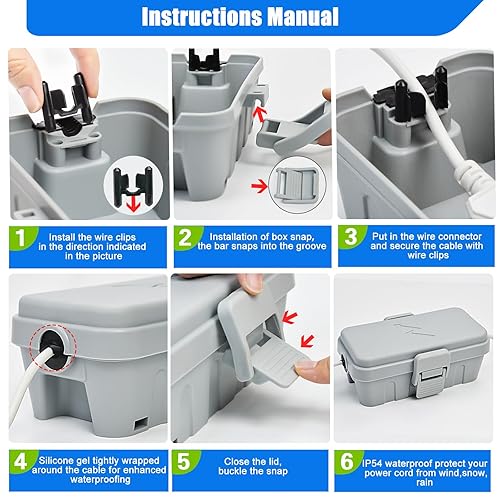 Instructions Manual

1 Install the wire clips in the direction indicated in the picture

2 Installation of box snap, the bar snaps into the groove

3 Put in the wire connector and secure the cable with wire clips

4 Silicone gel tightly wrapped around the cable for enhanced waterproofing

5 Close the lid, buckle the snap

6 IP54 waterproof protect your power cord from wind,snow, rain