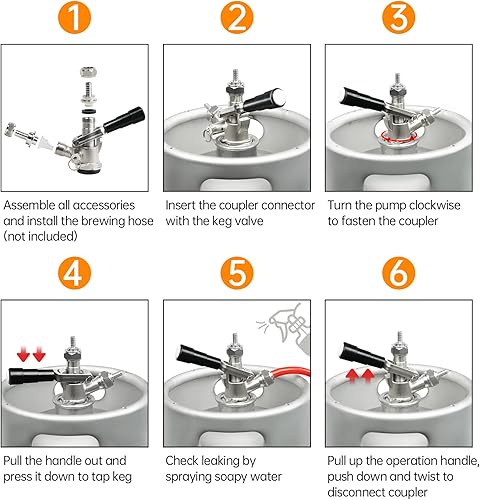 1

Assemble all accessories and install the brewing hose (not included)

2

Insert the coupler connector with the keg valve

3

Turn the pump clockwise to fasten the coupler

4

Pull the handle out and press it down to tap keg

5

Check leaking by spraying soapy water

6

Pull up the operation handle, push down and twist to disconnect coupler