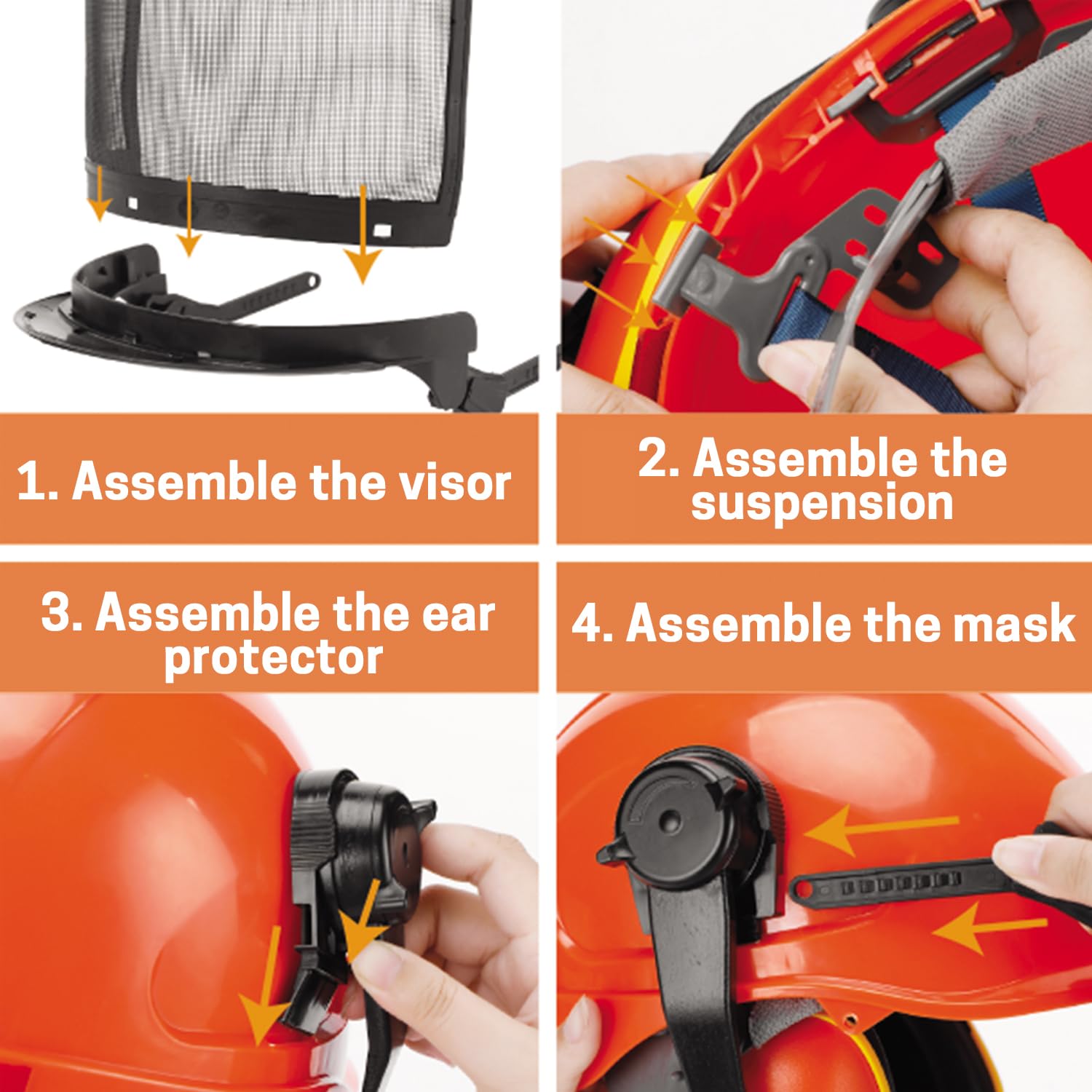 1. Assemble the visor

2. Assemble the suspension

3. Assemble the ear protector

4. Assemble the mask