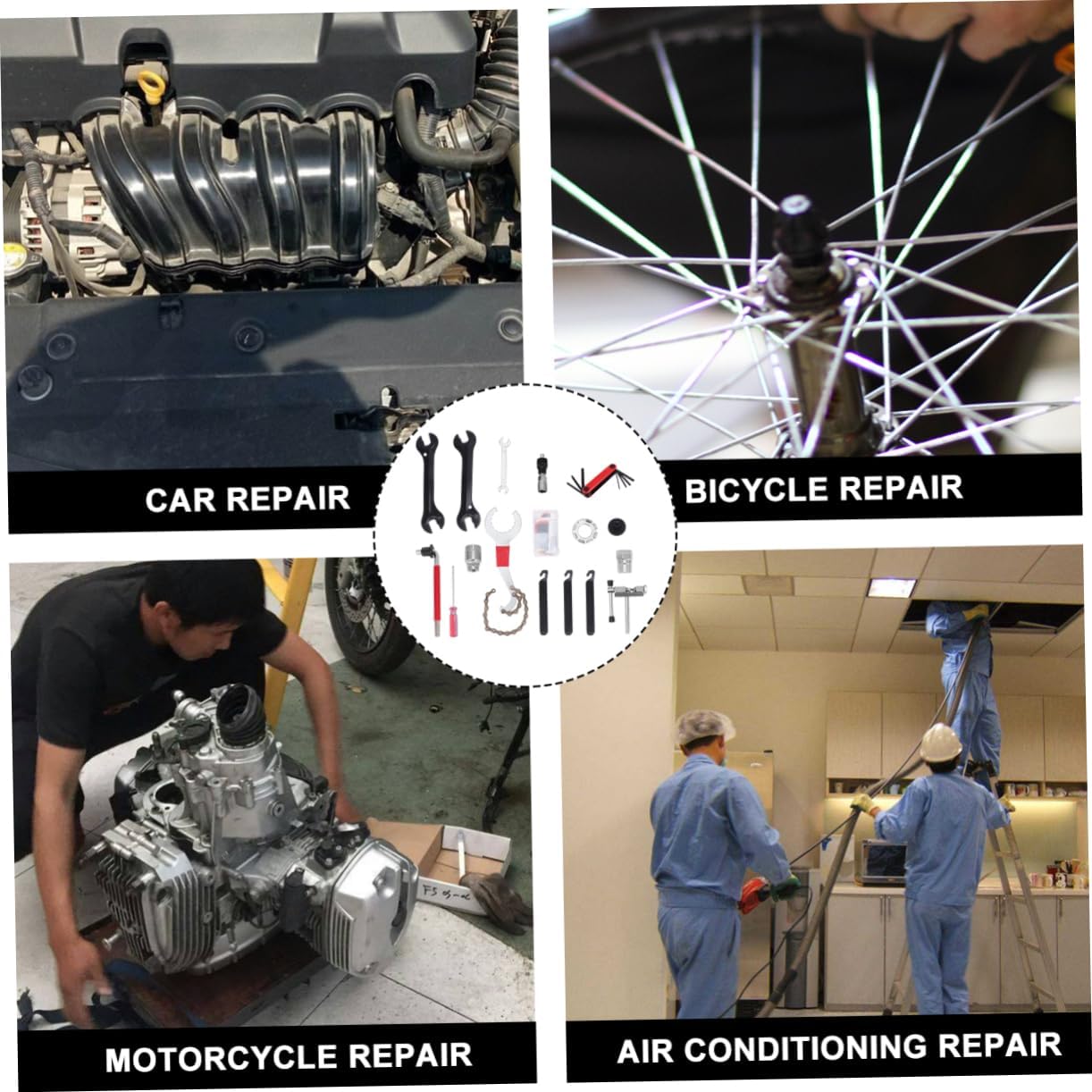 CAR REPAIR

BICYCLE REPAIR

MOTORCYCLE REPAIR

AIR CONDITIONING REPAIR