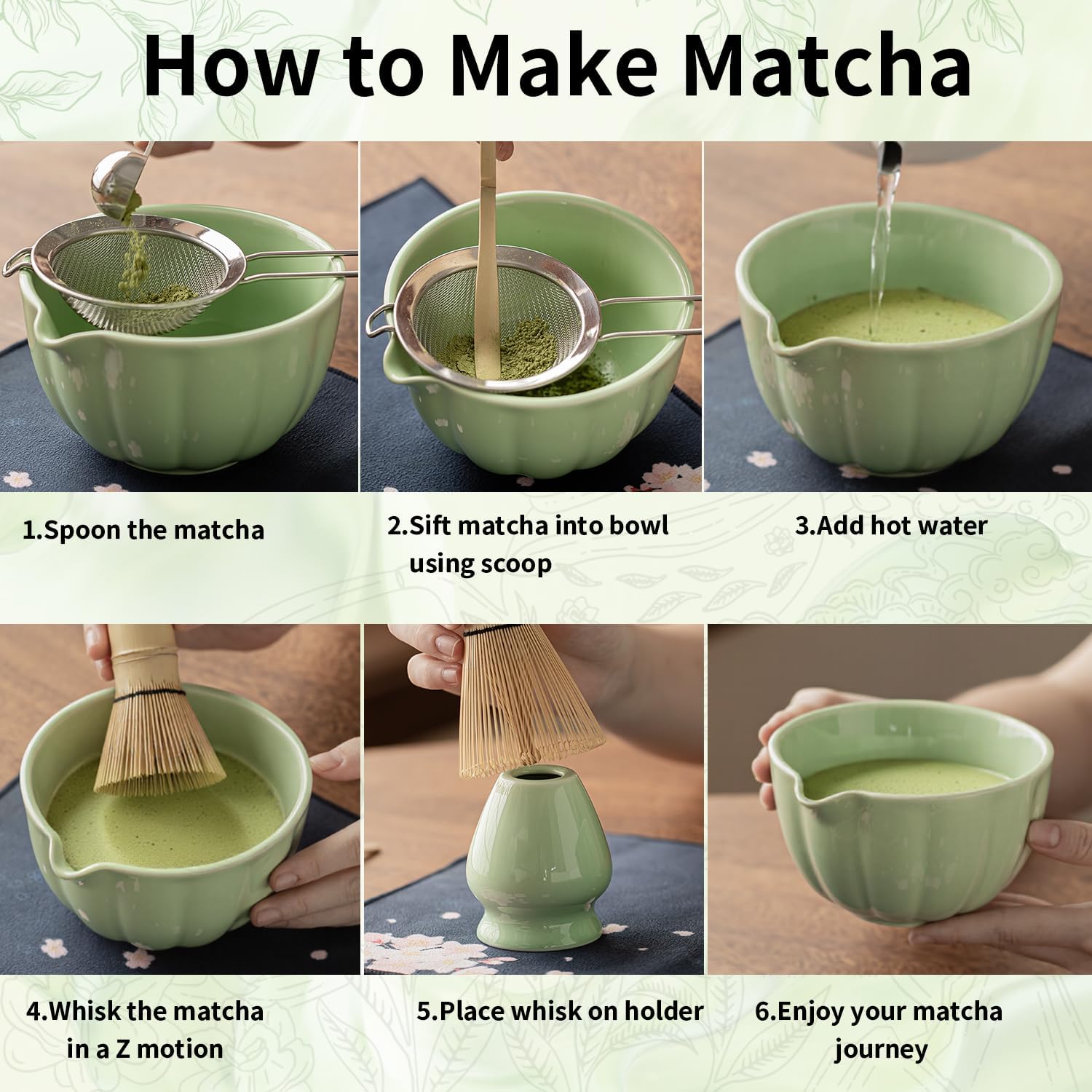 How to Make Matcha

1.Spoon the matcha

2.Sift matcha into bowl using scoop

3.Add hot water

4.Whisk the matcha in a Z motion

5.Place whisk on holder

6.Enjoy your matcha journey