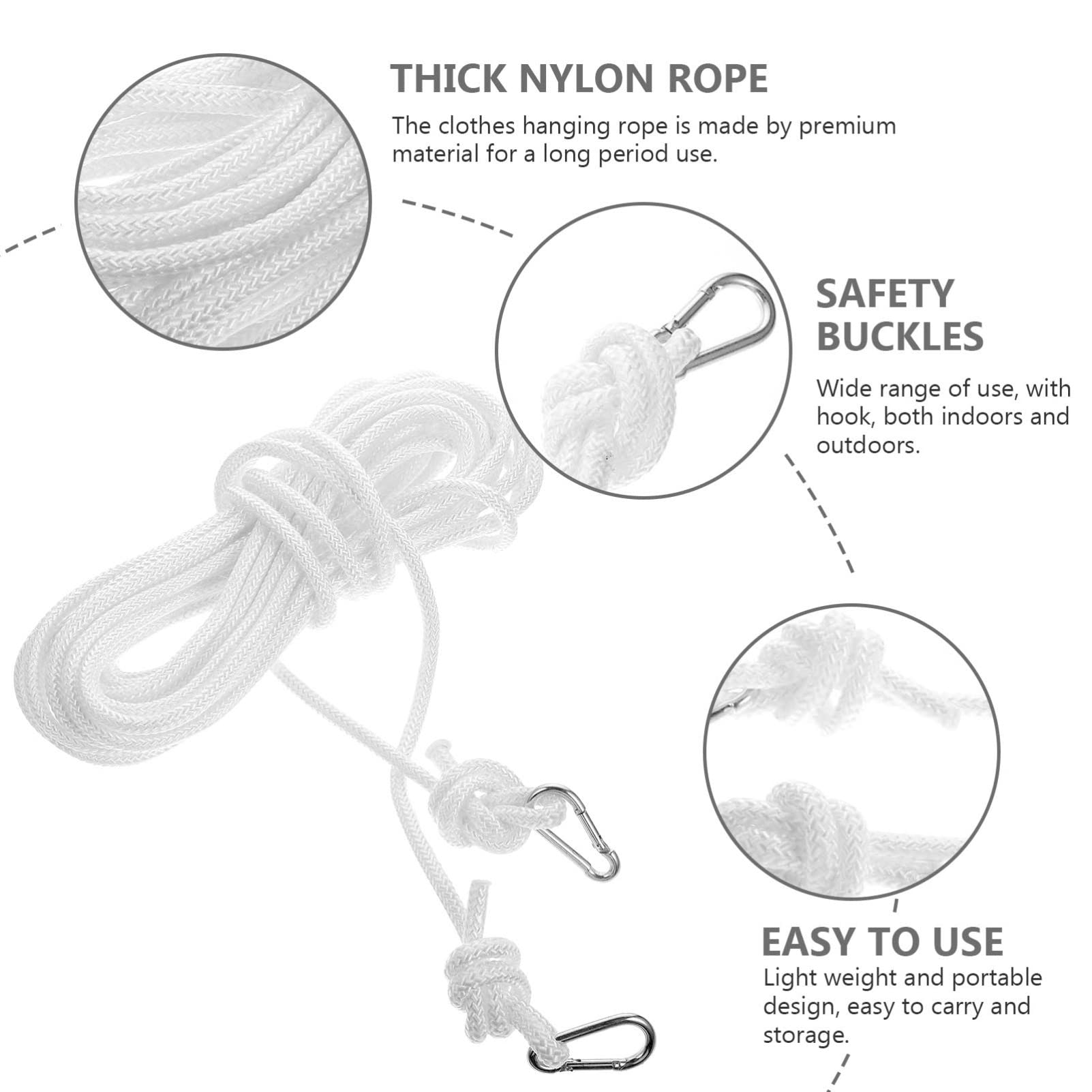 THICK NYLON ROPE

The clothes hanging rope is made by premium material for a long period use.

SAFETY BUCKLES

Wide range of use, with hook, both indoors and outdoors.

EASY TO USE

Light weight and portable design, easy to carry and storage.