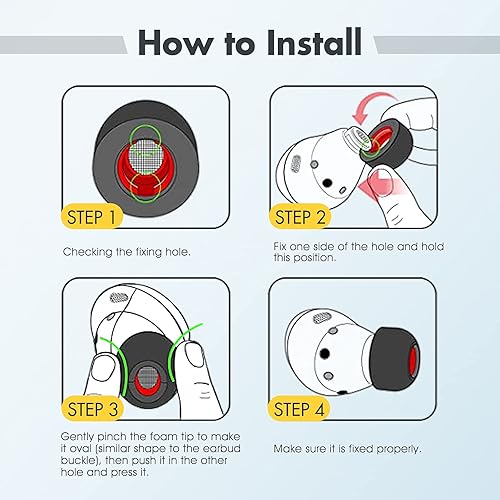 How to Install

STEP 1

Checking the fixing hole.

STEP 2

Fix one side of the hole and hold this position.

STEP 3

Gently pinch the foam tip to make it oval (similar shape to the earbud buckle), then push it in the other hole and press it.

STEP 4

Make sure it is fixed properly.