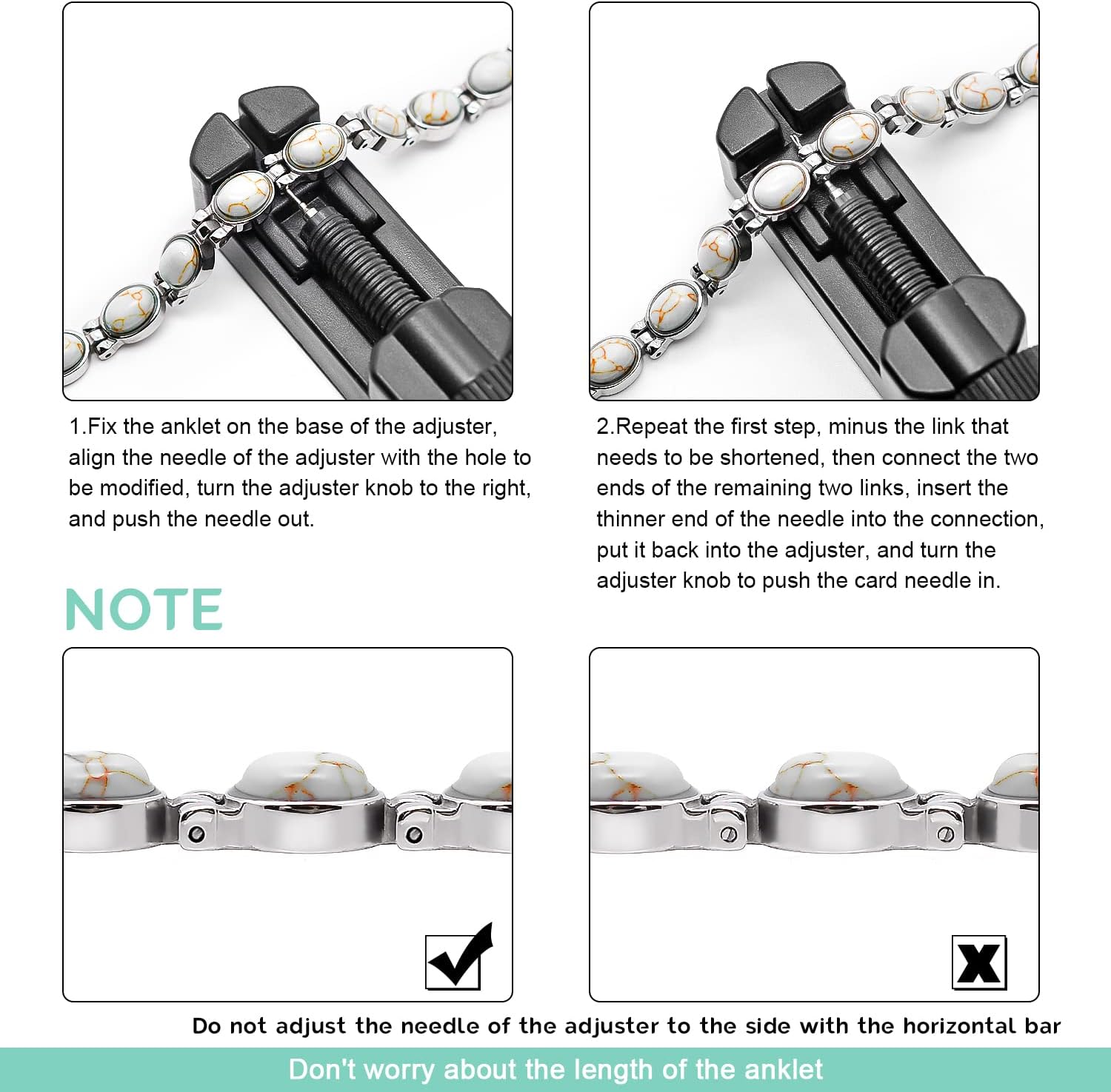 1.Fix the anklet on the base of the adjuster, align the needle of the adjuster with the hole to be modified, turn the adjuster knob to the right, and push the needle out.

2.Repeat the first step, minus the link that needs to be shortened, then connect the two ends of the remaining two links, insert the thinner end of the needle into the connection, put it back into the adjuster, and turn the adjuster knob to push the card needle in.

NOTE

Do not adjust the needle of the adjuster to the side with the horizontal bar

Don't worry about the length of the anklet