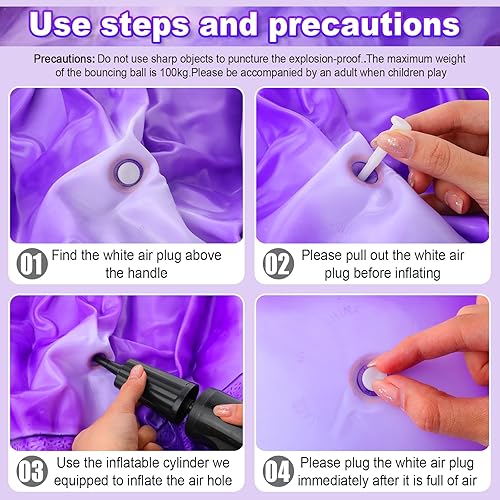 Use steps and precautions

Precautions: Do not use sharp objects to puncture the explosion-proof..The maximum weight of the bouncing ball is 100kg.Please be accompanied by an adult when children play

01 Find the white air plug above the handle

02 Please pull out the white air plug before inflating

03 Use the inflatable cylinder we equipped to inflate the air hole

04 Please plug the white air plug immediately after it is full of air