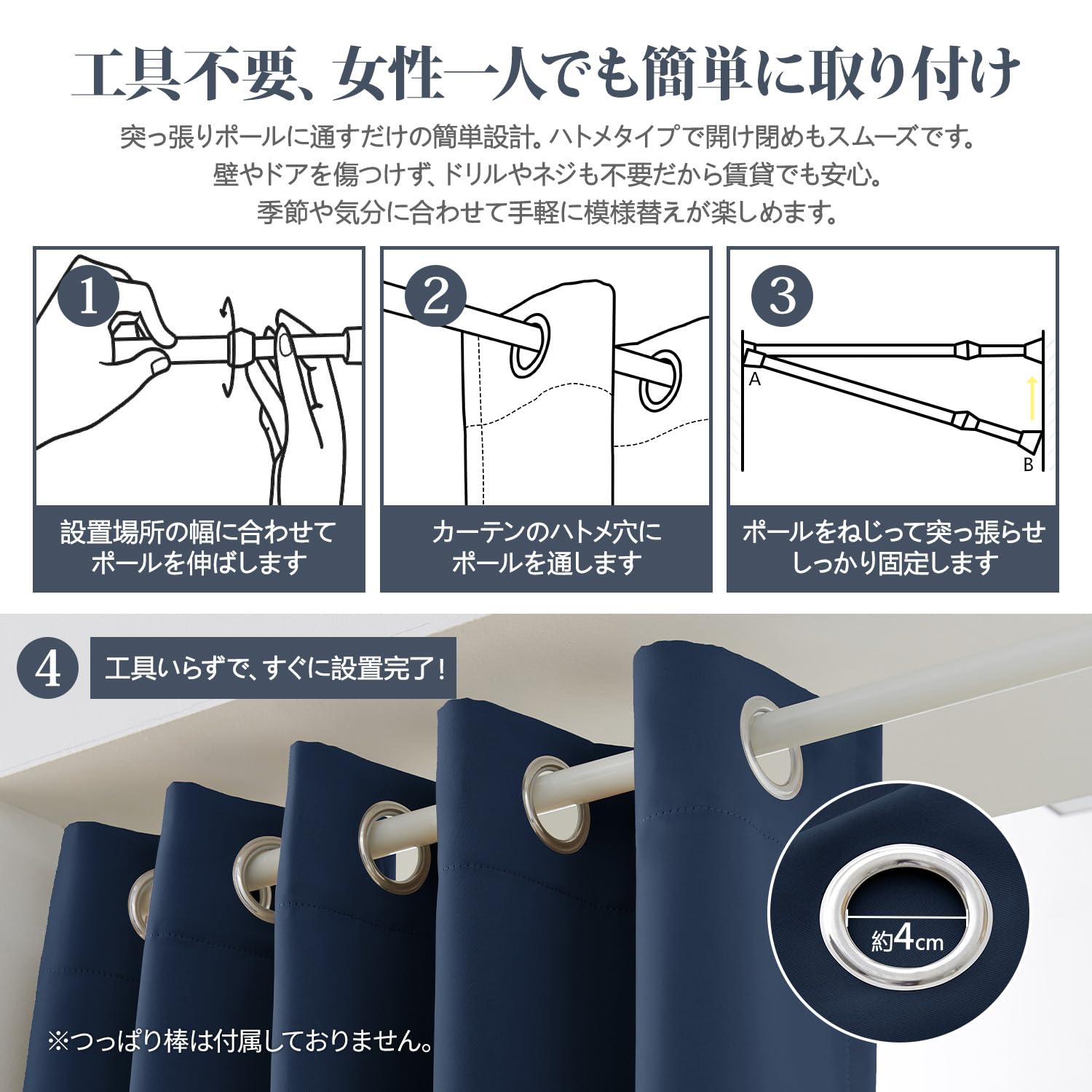 工具不要、女性一人でも簡単に取り付け

突っ張りポールに通すだけの簡単設計。ハトメタイプで開け閉めもスムーズです。
壁やドアを傷つけず、ドリルやネジも不要だから賃貸でも安心。
季節や気分に合わせて手軽に模様替えが楽しめます。

1
設置場所の幅に合わせて
ポールを伸ばします

2
カーテンのハトメ穴に
ポールを通します

3
A
B
ポールをねじって突っ張らせ
しっかり固定します

4
工具いらずで、すぐに設置完了!

約4cm

※つっぱり棒は付属しておりません。