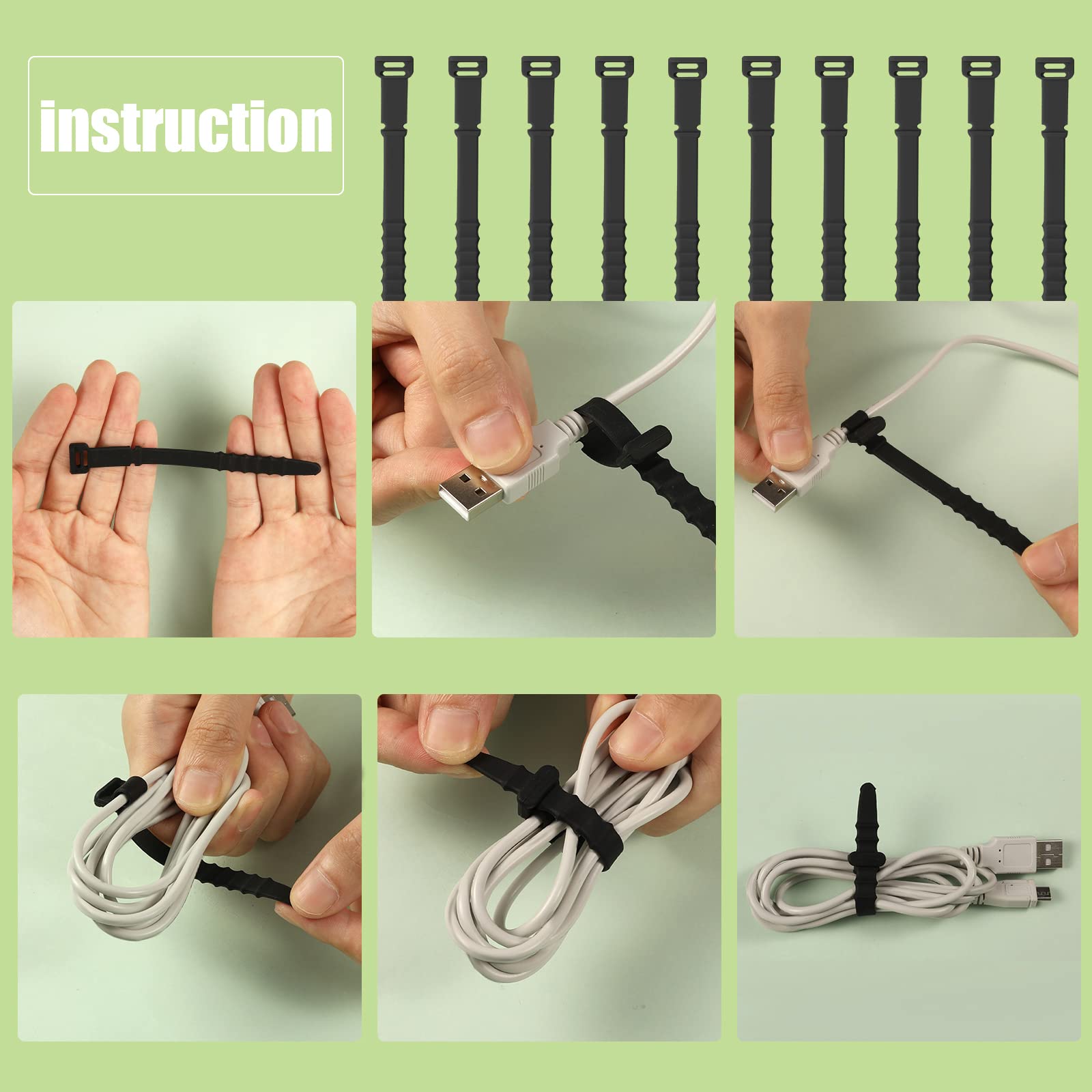 instruction