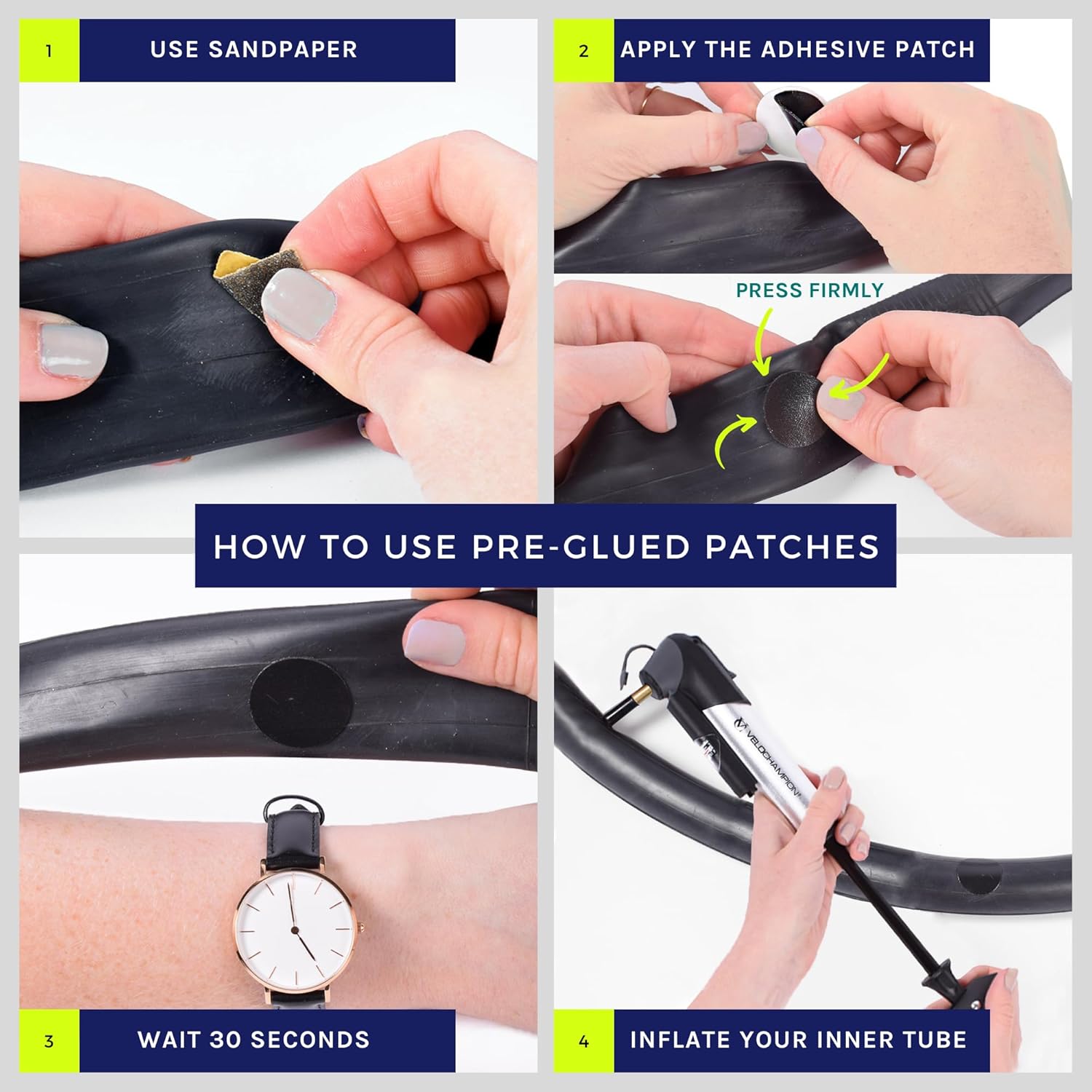 1 USE SANDPAPER

2 APPLY THE ADHESIVE PATCH

PRESS FIRMLY

HOW TO USE PRE-GLUED PATCHES

VELOCHAMPION

3 WAIT 30 SECONDS

4 INFLATE YOUR INNER TUBE