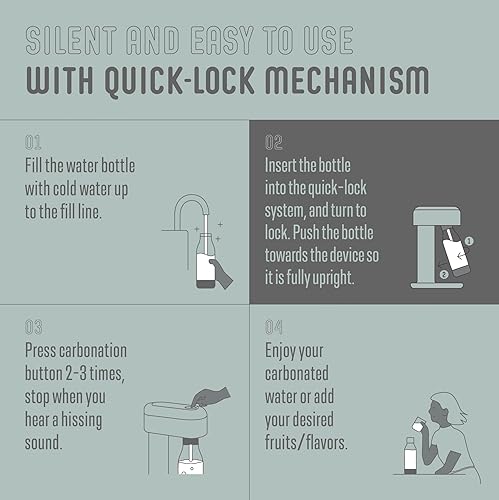 SILENT AND EASY TO USE
WITH QUICK-LOCK MECHANISM

01
Fill the water bottle with cold water up to the fill line.

02
Insert the bottle into the quick-lock system, and turn to lock. Push the bottle towards the device so it is fully upright.

1
2

03
Press carbonation button 2-3 times, stop when you hear a hissing sound.

04
Enjoy your carbonated water or add your desired fruits/flavors.