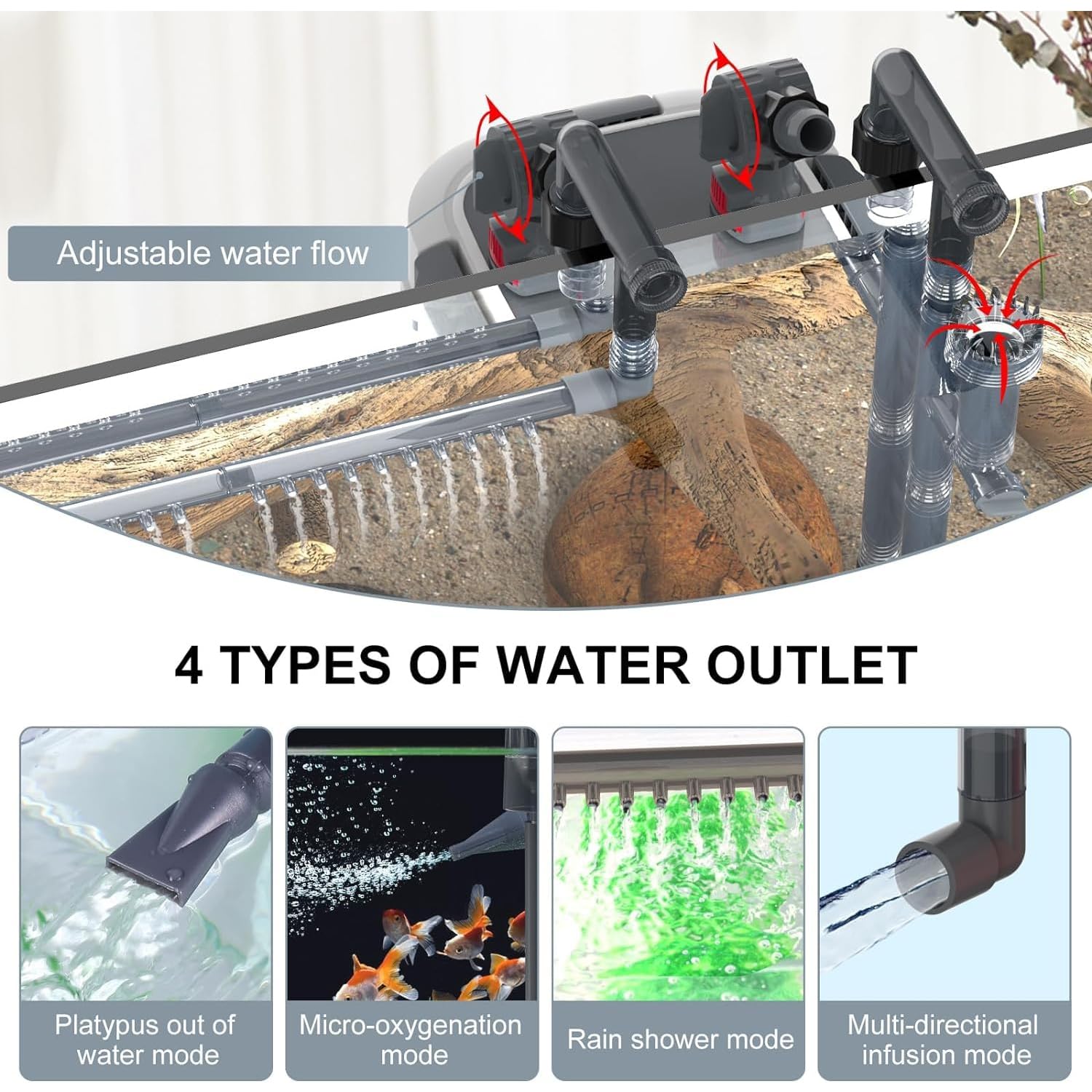 Adjustable water flow

4 TYPES OF WATER OUTLET

Platypus out of water mode

Micro-oxygenation mode

Rain shower mode

Multi-directional infusion mode