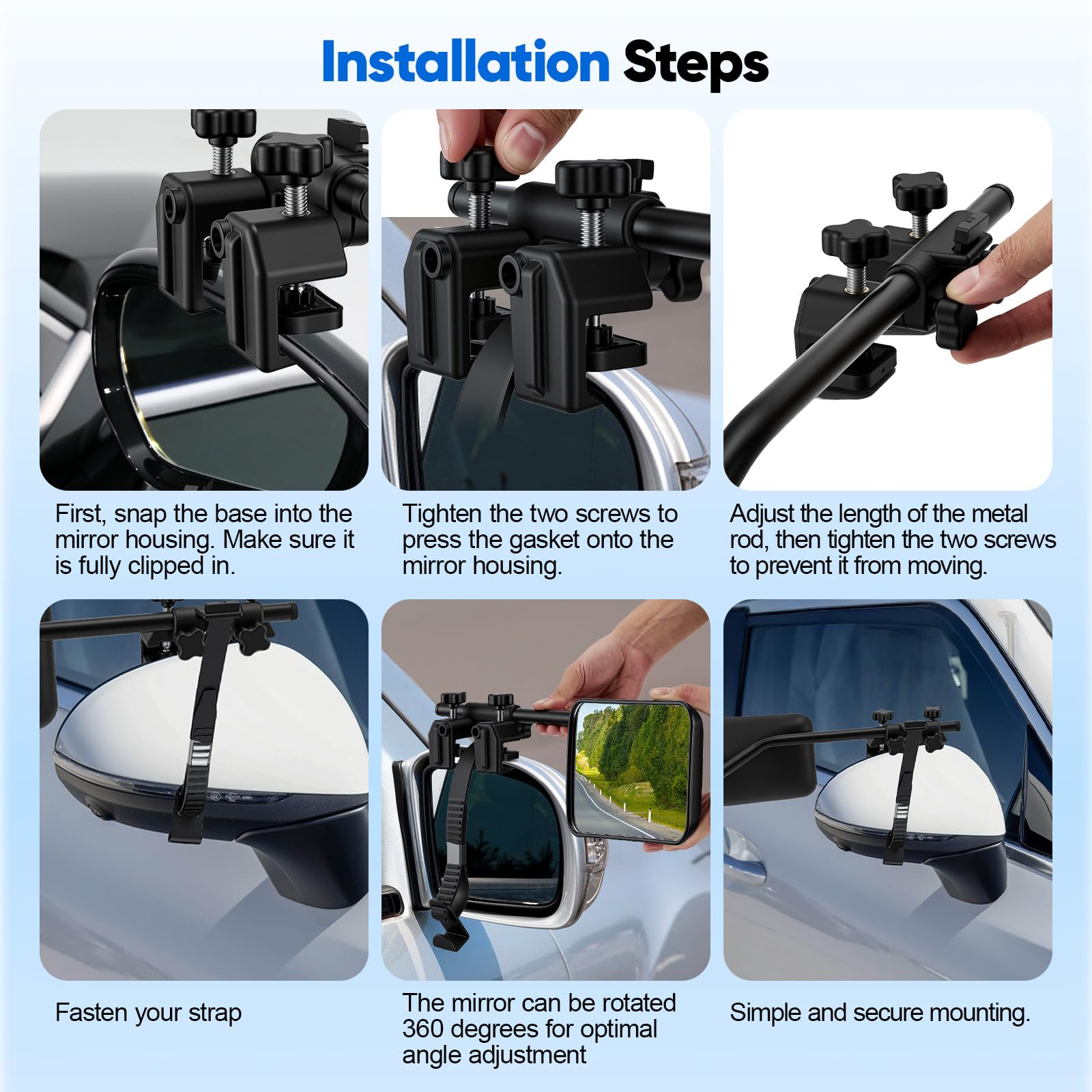 Installation Steps

First, snap the base into the mirror housing. Make sure it is fully clipped in.

Tighten the two screws to press the gasket onto the mirror housing.

Adjust the length of the metal rod, then tighten the two screws to prevent it from moving.

Fasten your strap

The mirror can be rotated 360 degrees for optimal angle adjustment

Simple and secure mounting.