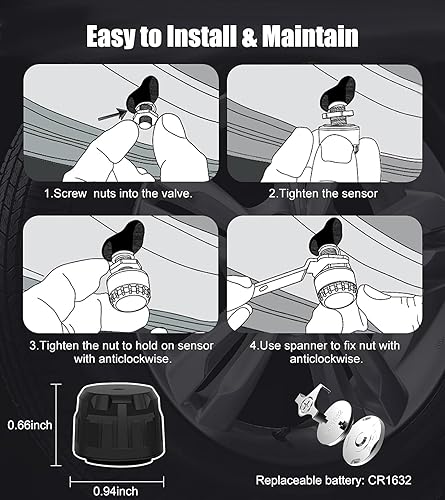 Easy to Install & Maintain

1.Screw  nuts into the valve.

2.Tighten the sensor

3.Tighten the nut to hold on sensor with anticlockwise.

4.Use spanner to fix nut with anticlockwise.

0.66inch

0.94inch

Replaceable battery: CR1632