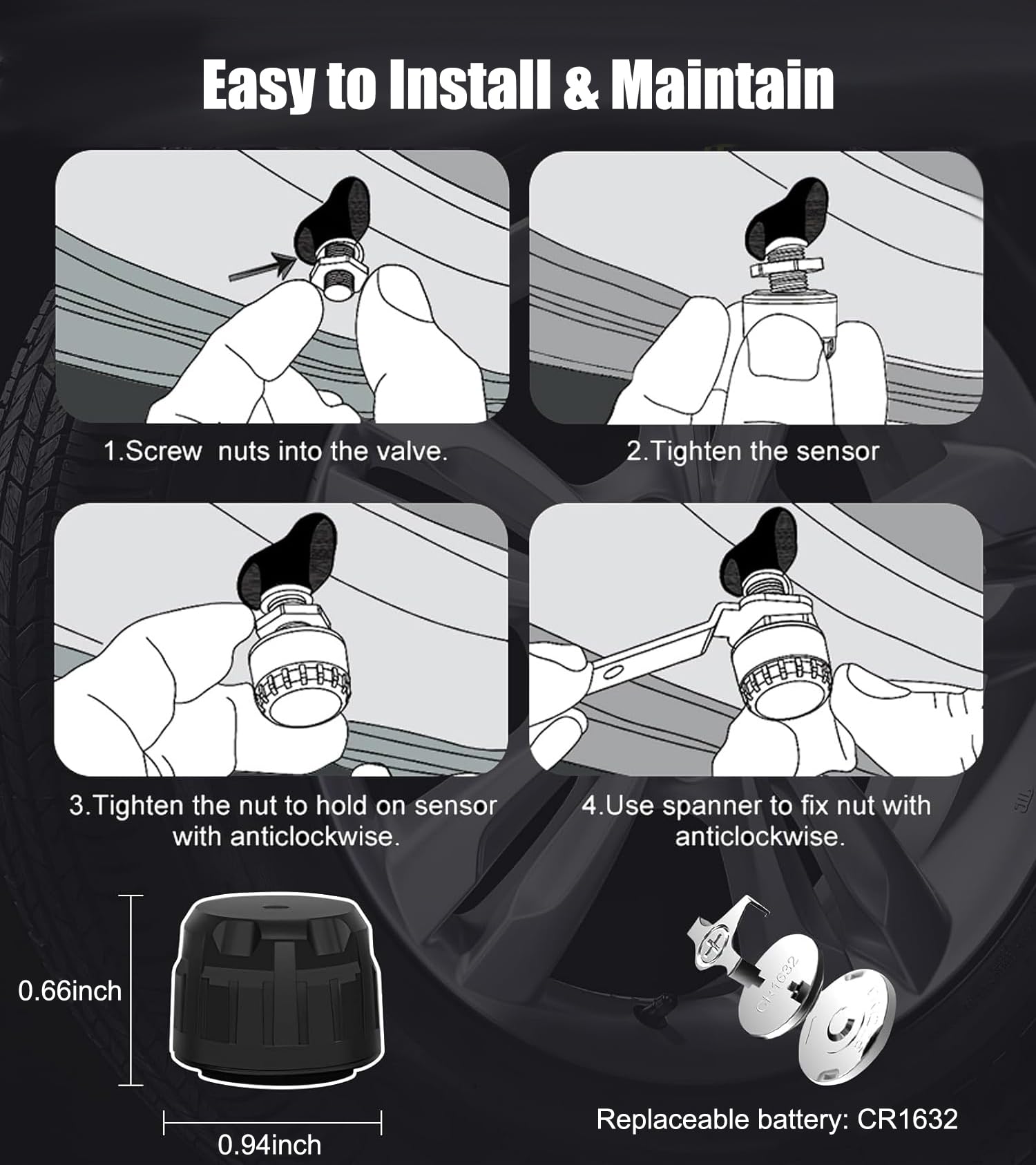 Easy to Install & Maintain

1.Screw  nuts into the valve.

2.Tighten the sensor

3.Tighten the nut to hold on sensor with anticlockwise.

4.Use spanner to fix nut with anticlockwise.

0.66inch

0.94inch

CR1632

Replaceable battery: CR1632