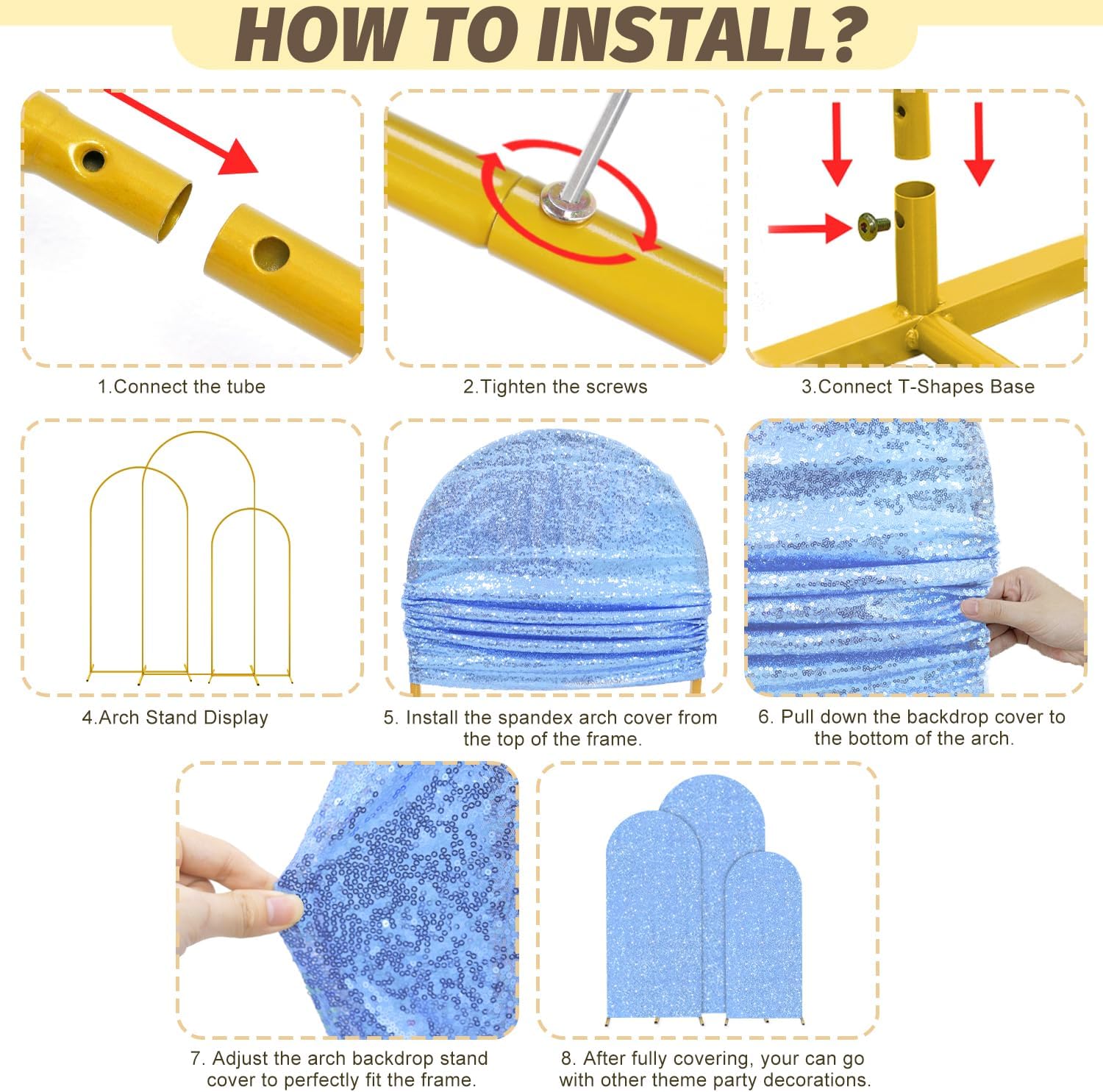 HOW TO INSTALL?

1.Connect the tube

2.Tighten the screws

3.Connect T-Shapes Base

4.Arch Stand Display

5. Install the spandex arch cover from the top of the frame.

6. Pull down the backdrop cover to the bottom of the arch.

7. Adjust the arch backdrop stand cover to perfectly fit the frame.

8. After fully covering, your can go with other theme party decorations.