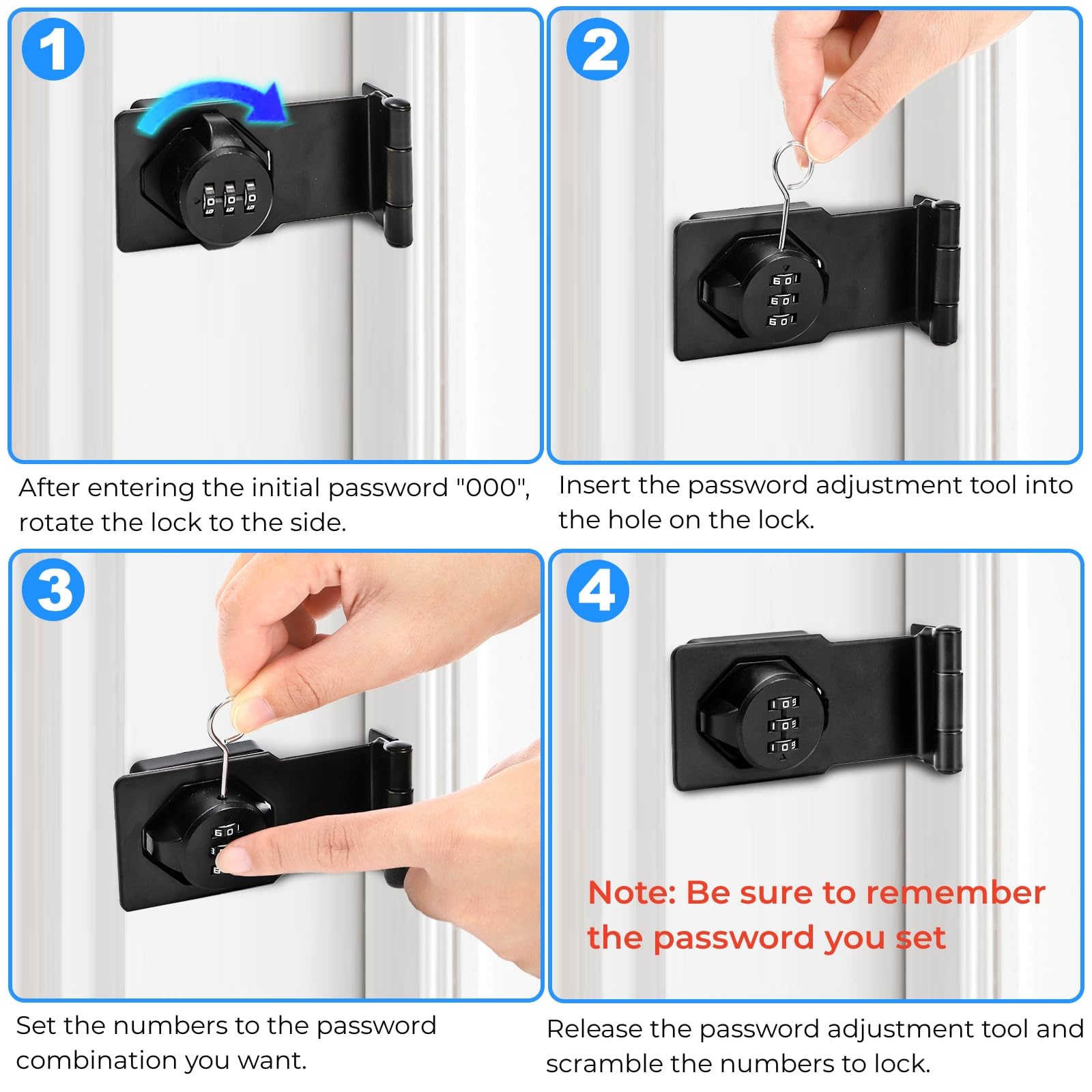 1

After entering the initial password "000", rotate the lock to the side.

2

Insert the password adjustment tool into the hole on the lock.

3

Set the numbers to the password combination you want.

4

Note: Be sure to remember the password you set

Release the password adjustment tool and scramble the numbers to lock.