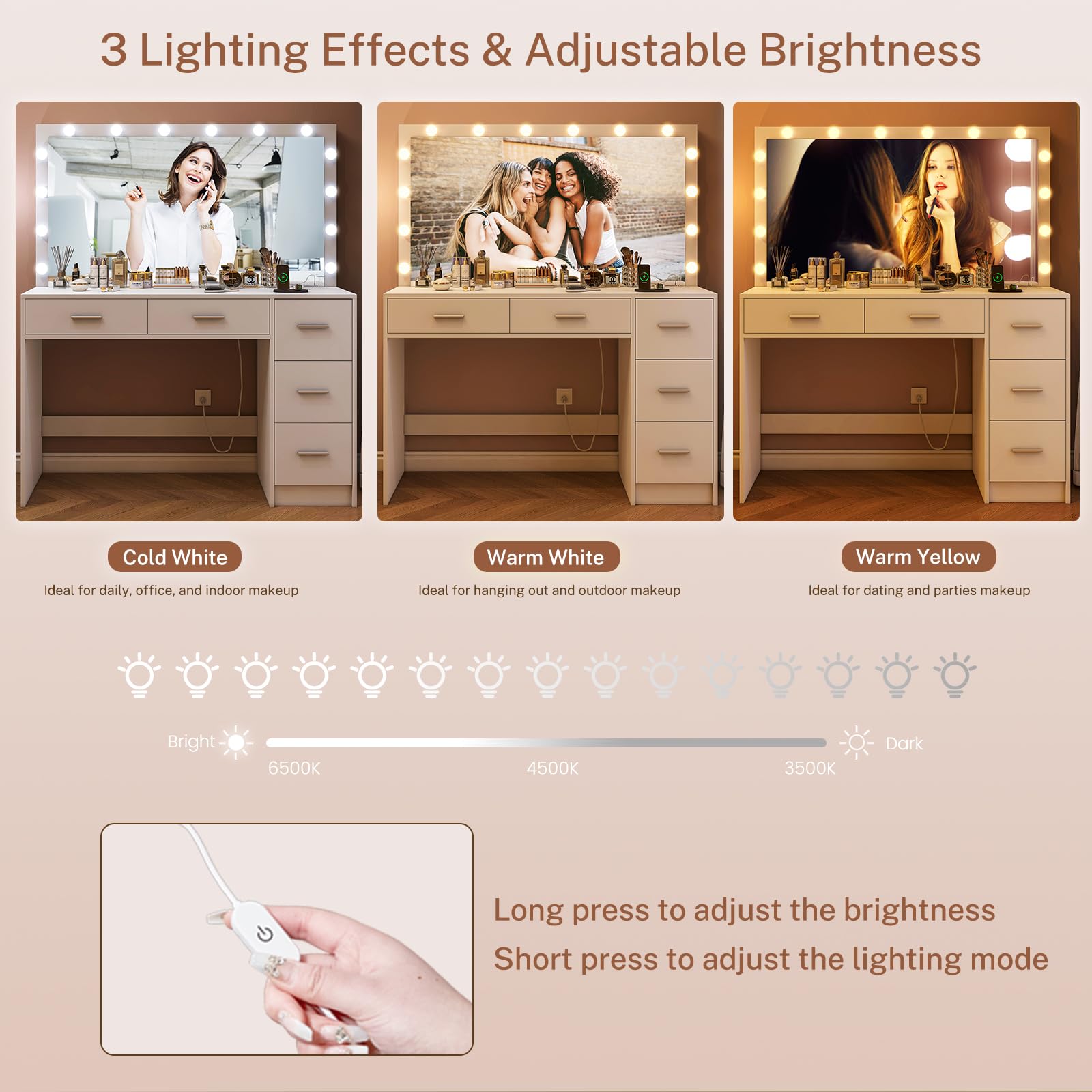 3 Lighting Effects & Adjustable Brightness

Cold White
Ideal for daily, office, and indoor makeup

Warm White
Ideal for hanging out and outdoor makeup

Warm Yellow
Ideal for dating and parties makeup

Bright
Dark
6500K
4500K
3500K

Long press to adjust the brightness
Short press to adjust the lighting mode