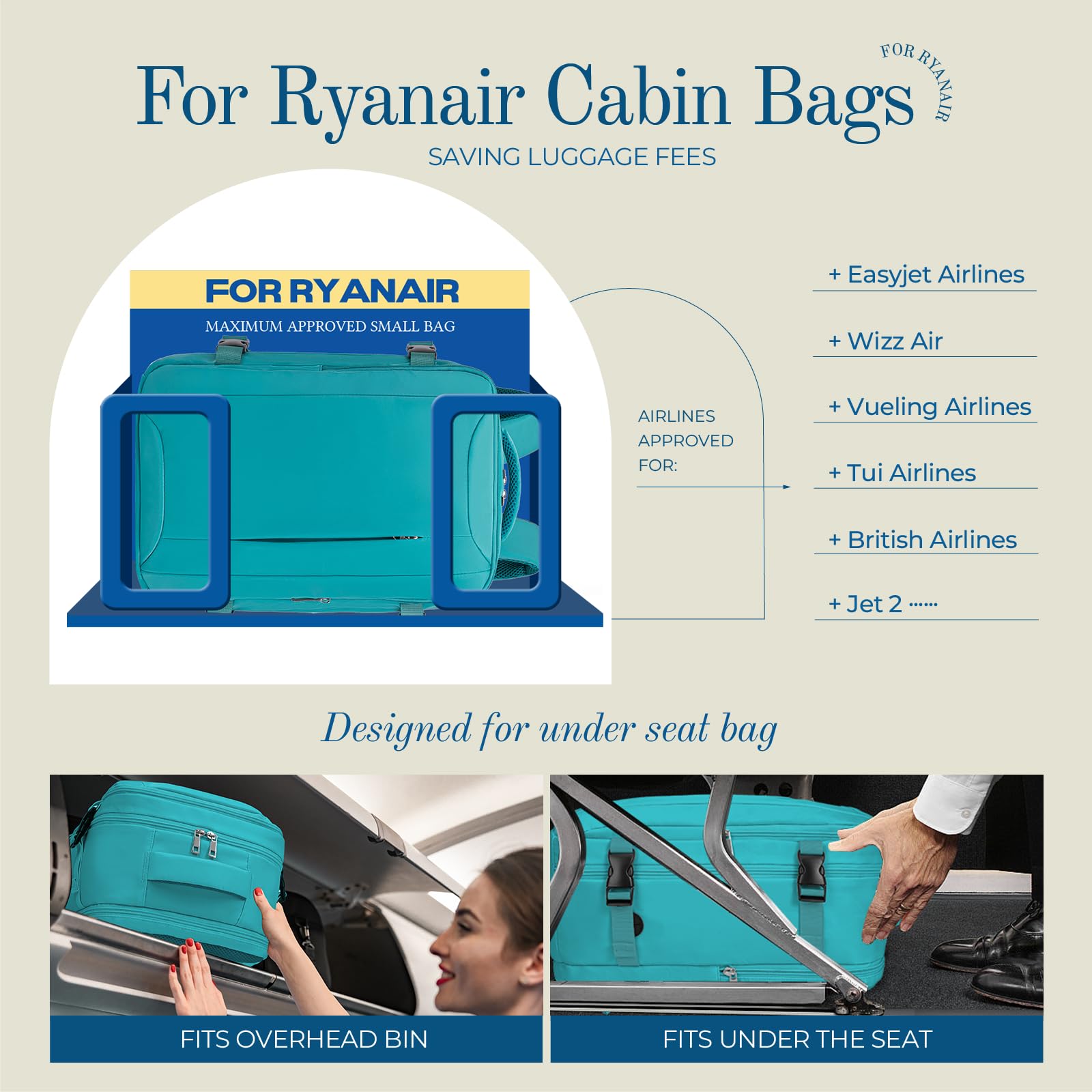 For Ryanair Cabin Bags

FOR RYANAIR

SAVING LUGGAGE FEES

FOR RYANAIR

MAXIMUM APPROVED SMALL BAG

AIRLINES APPROVED FOR:

+ Easyjet Airlines

+ Wizz Air

+ Vueling Airlines

+ Tui Airlines

+ British Airlines

+ Jet 2 ......

Designed for under seat bag

FITS OVERHEAD BIN

FITS UNDER THE SEAT