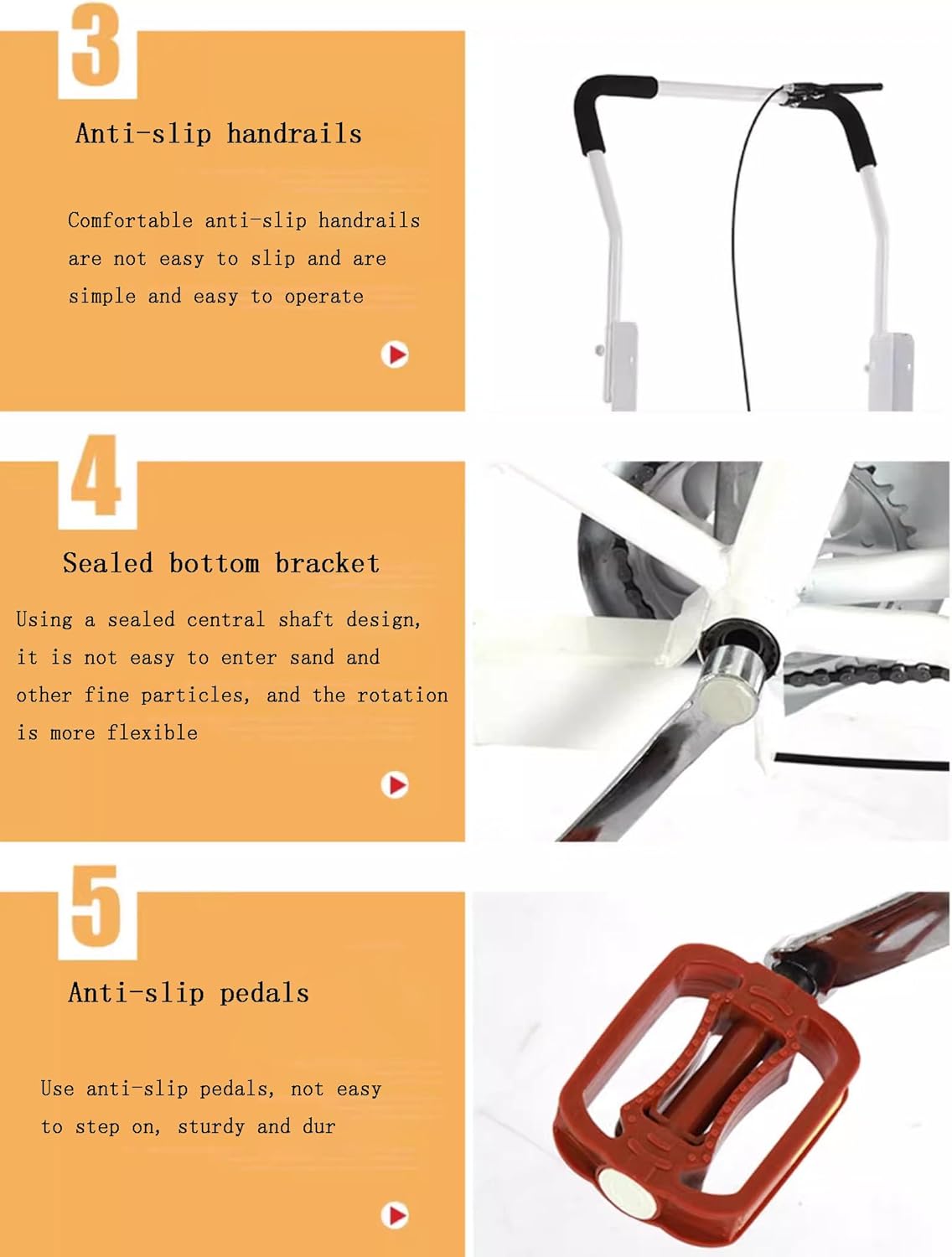 3

Anti-slip handrails

Comfortable anti-slip handrails are not easy to slip and are simple and easy to operate

4

Sealed bottom bracket

Using a sealed central shaft design, it is not easy to enter sand and other fine particles, and the rotation is more flexible

5

Anti-slip pedals

Use anti-slip pedals, not easy to step on, sturdy and dur