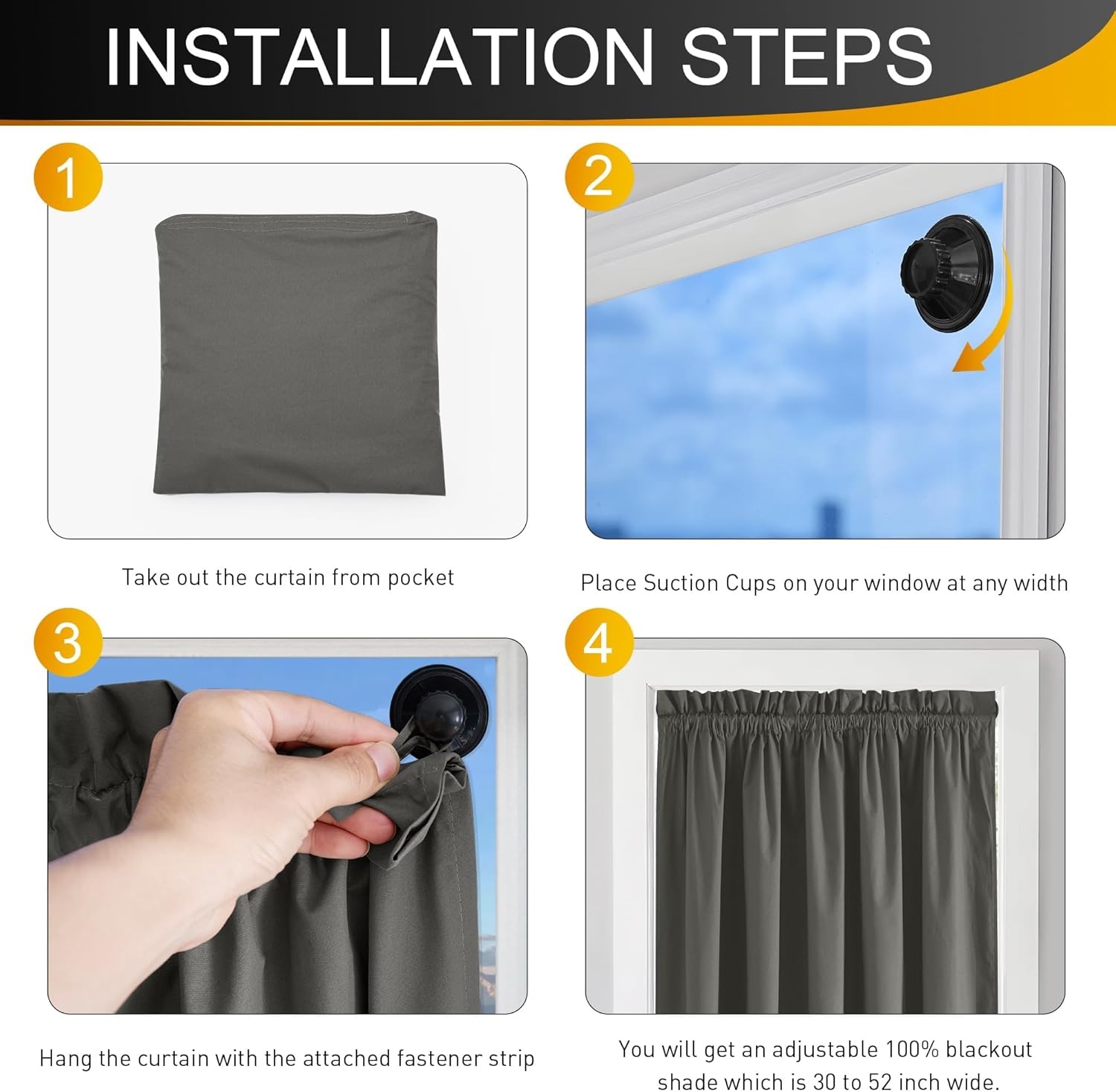 INSTALLATION STEPS

1

Take out the curtain from pocket

2

Place Suction Cups on your window at any width

3

Hang the curtain with the attached fastener strip

4

You will get an adjustable 100% blackout shade which is 30 to 52 inch wide.