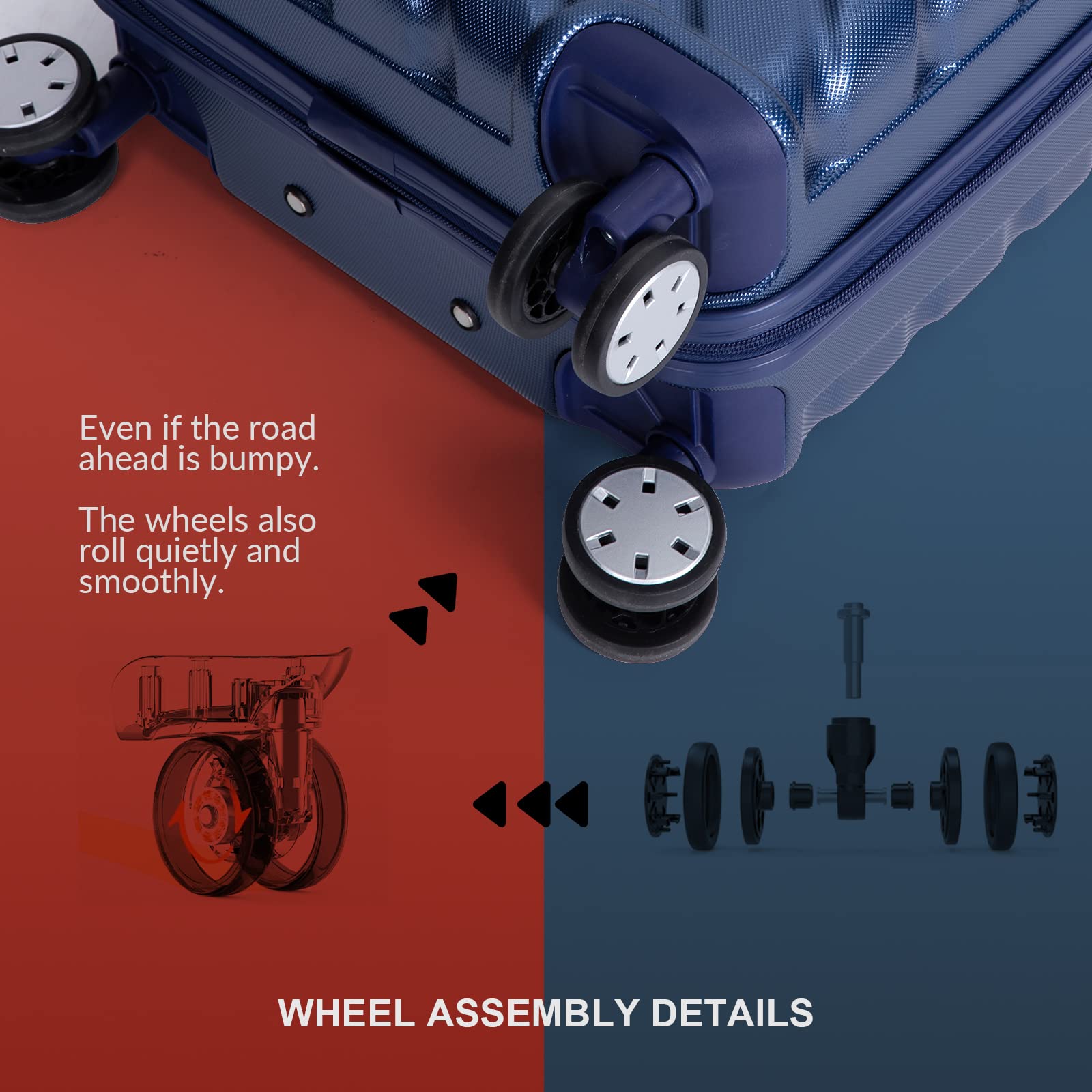 Even if the road ahead is bumpy.

The wheels also roll quietly and smoothly.

WHEEL ASSEMBLY DETAILS