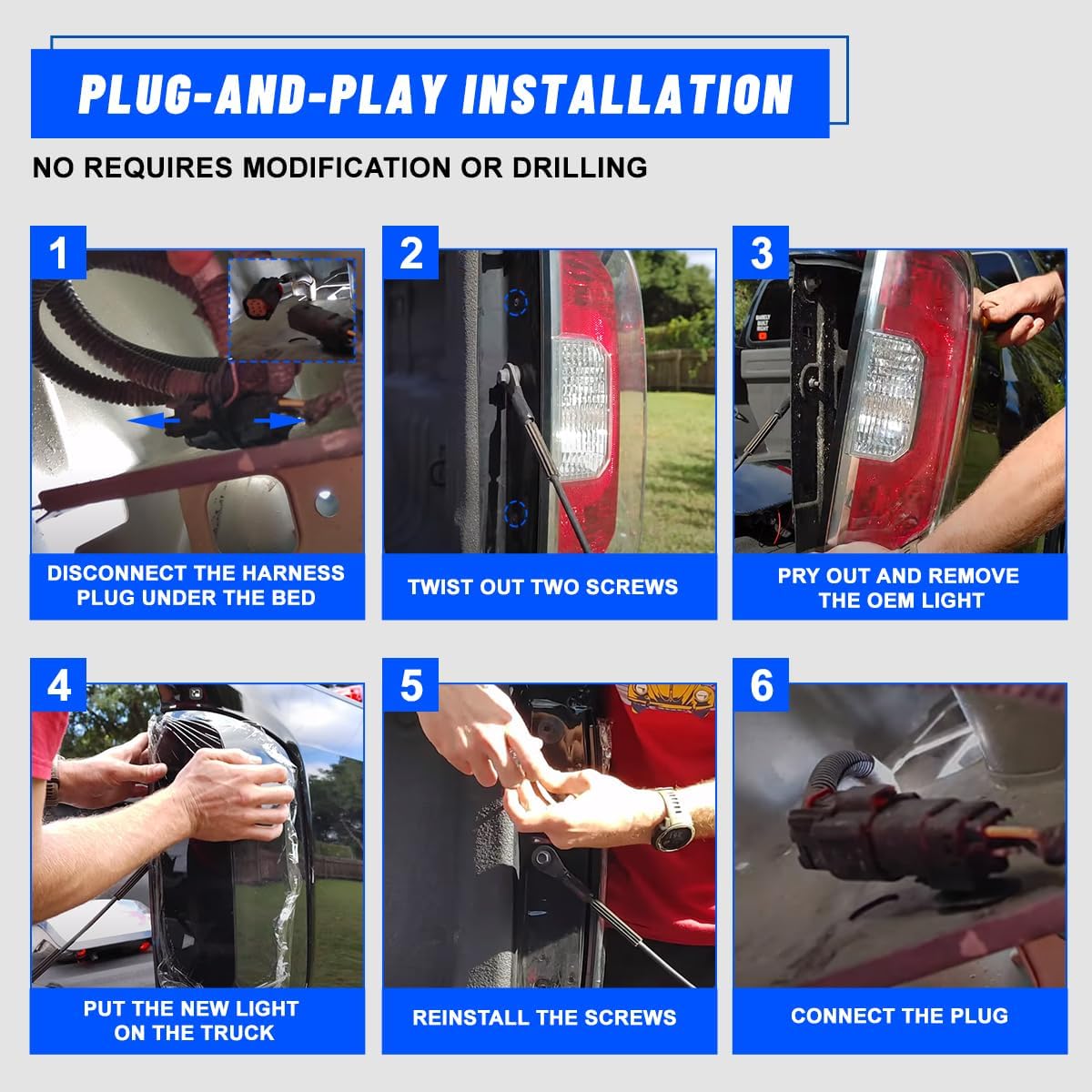 PLUG-AND-PLAY INSTALLATION

NO REQUIRES MODIFICATION OR DRILLING

1
DISCONNECT THE HARNESS PLUG UNDER THE BED

2
TWIST OUT TWO SCREWS

3
PRY OUT AND REMOVE THE OEM LIGHT

4
PUT THE NEW LIGHT ON THE TRUCK

5
REINSTALL THE SCREWS

6
CONNECT THE PLUG