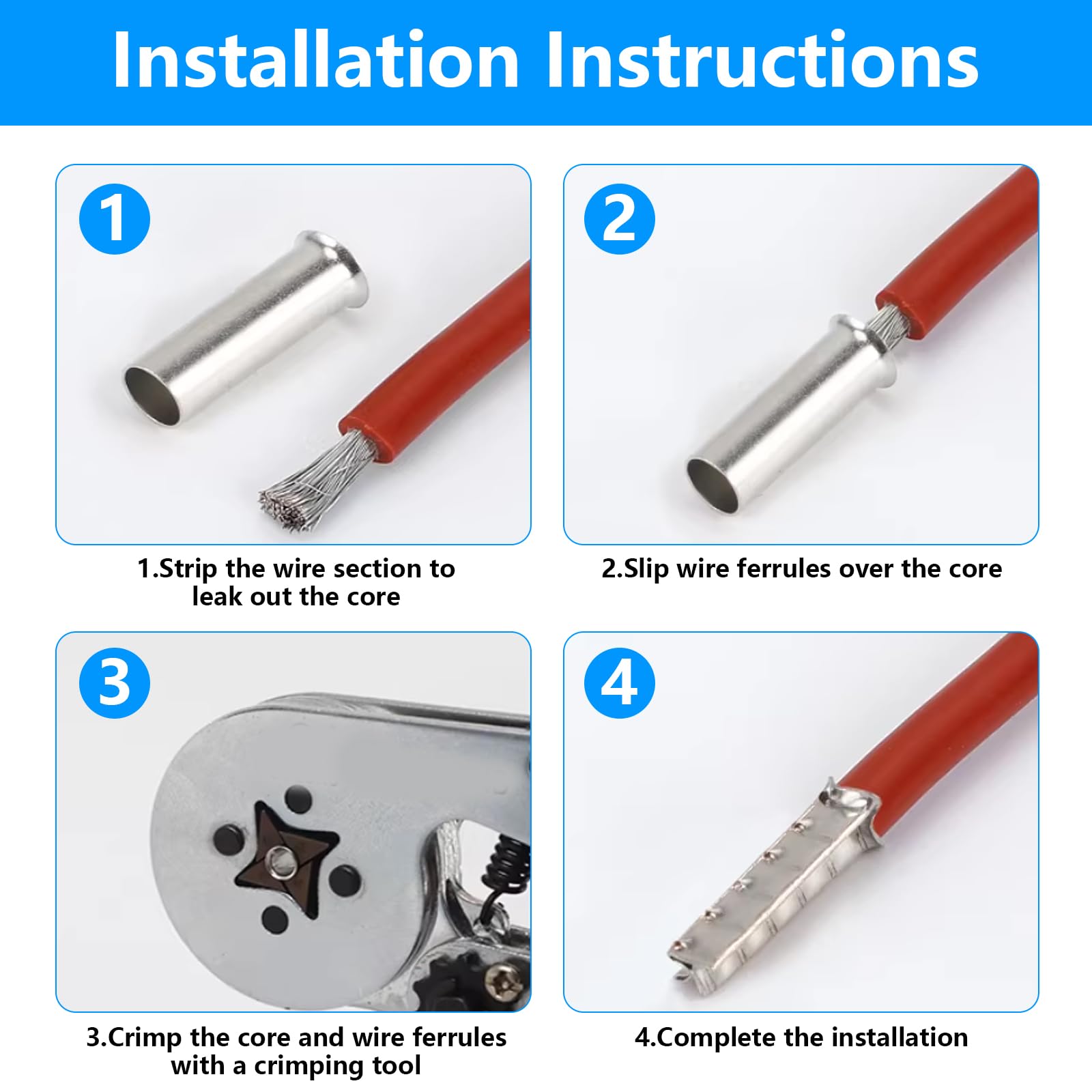 Installation Instructions

1

1.Strip the wire section to leak out the core

2

2.Slip wire ferrules over the core

3

3.Crimp the core and wire ferrules with a crimping tool

4

4.Complete the installation