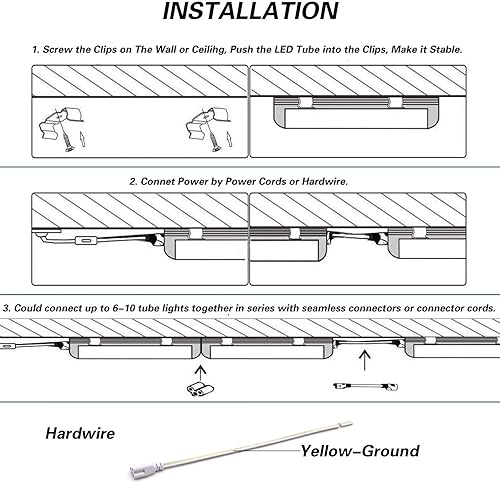 INSTALLATION

1. Screw the Clips on The Wall or Ceilihg, Push the LED Tube into the Clips, Make it Stable.

2. Connet Power by Power Cords or Hardwire.

3. Could connect up to 6-10 tube lights together in series with seamless connectors or connector cords.

Hardwire

Yellow-Ground