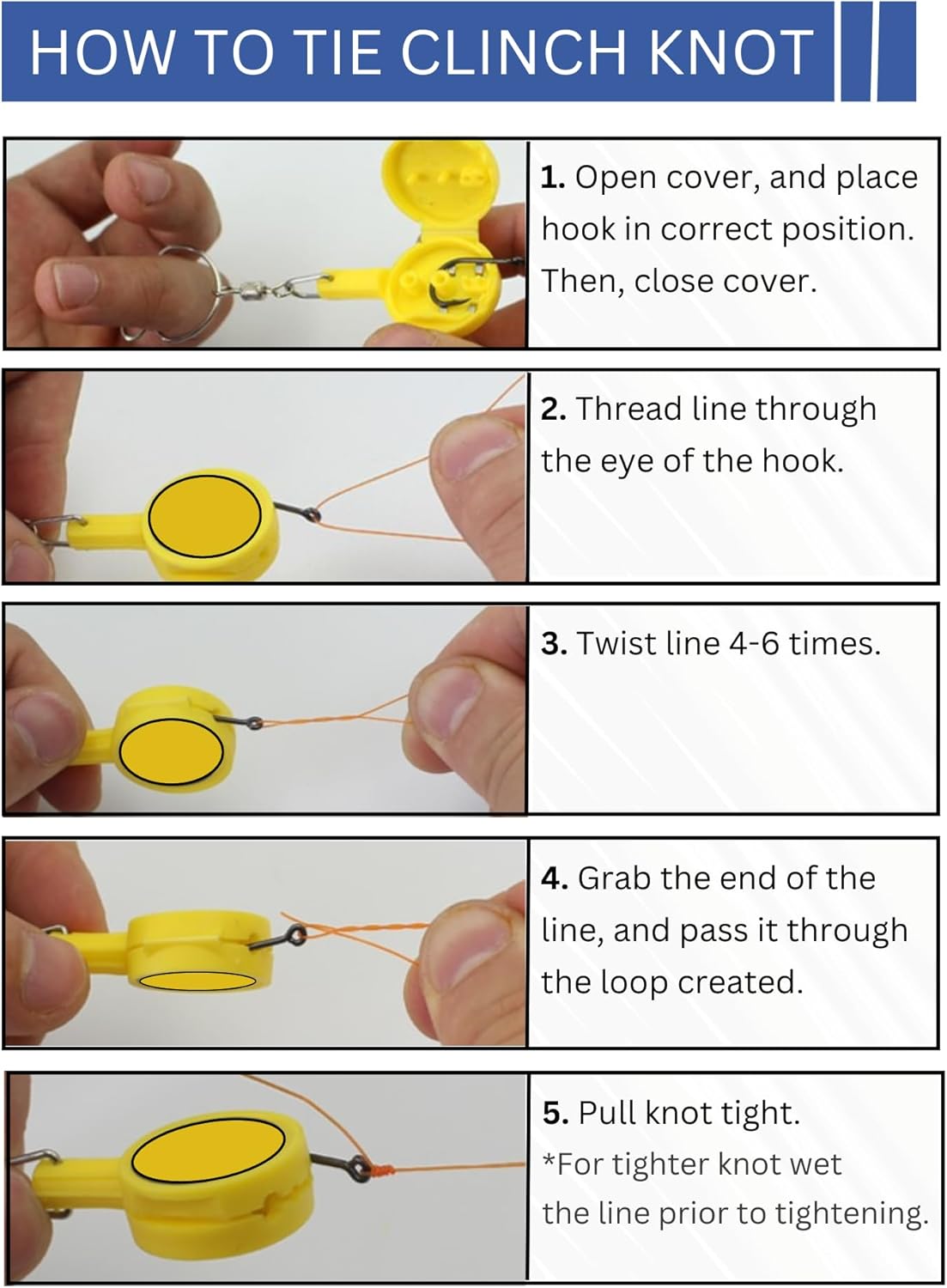 HOW TO TIE CLINCH KNOT

1. Open cover, and place hook in correct position. Then, close cover.

2. Thread line through the eye of the hook.

3. Twist line 4-6 times.

4. Grab the end of the line, and pass it through the loop created.

5. Pull knot tight.
*For tighter knot wet the line prior to tightening.