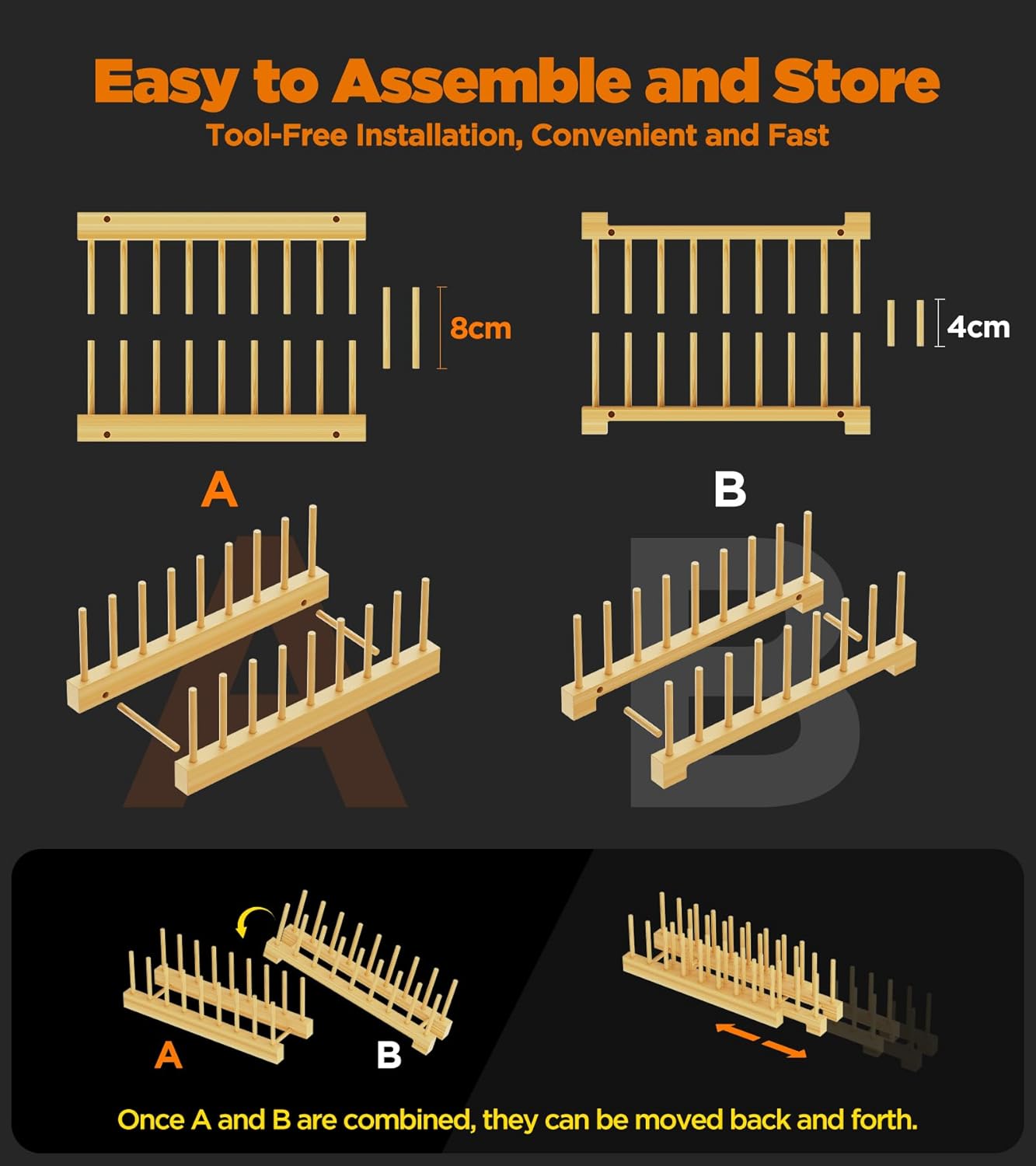 Easy to Assemble and Store

Tool-Free Installation, Convenient and Fast

8cm

4cm

A

B

A

B

Once A and B are combined, they can be moved back and forth.