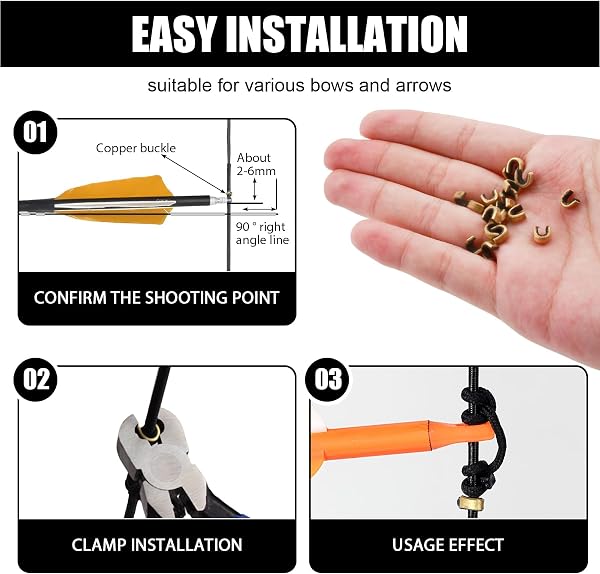 EASY INSTALLATION

suitable for various bows and arrows

01

Copper buckle

About 2-6mm

90 ° right angle line

CONFIRM THE SHOOTING POINT

02

CLAMP INSTALLATION

03

USAGE EFFECT