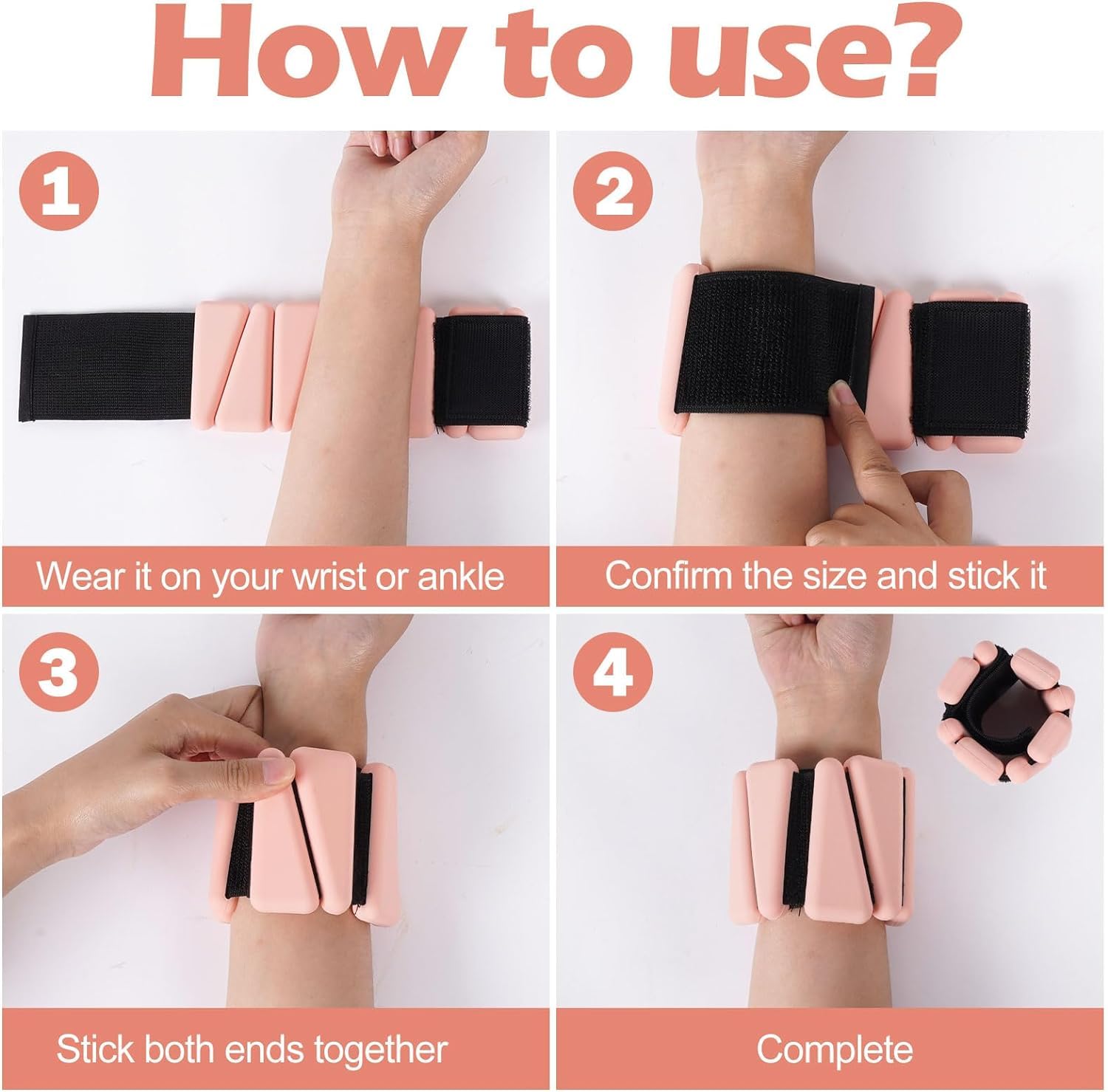 How to use?

1

Wear it on your wrist or ankle

2

Confirm the size and stick it

3

Stick both ends together

4

Complete