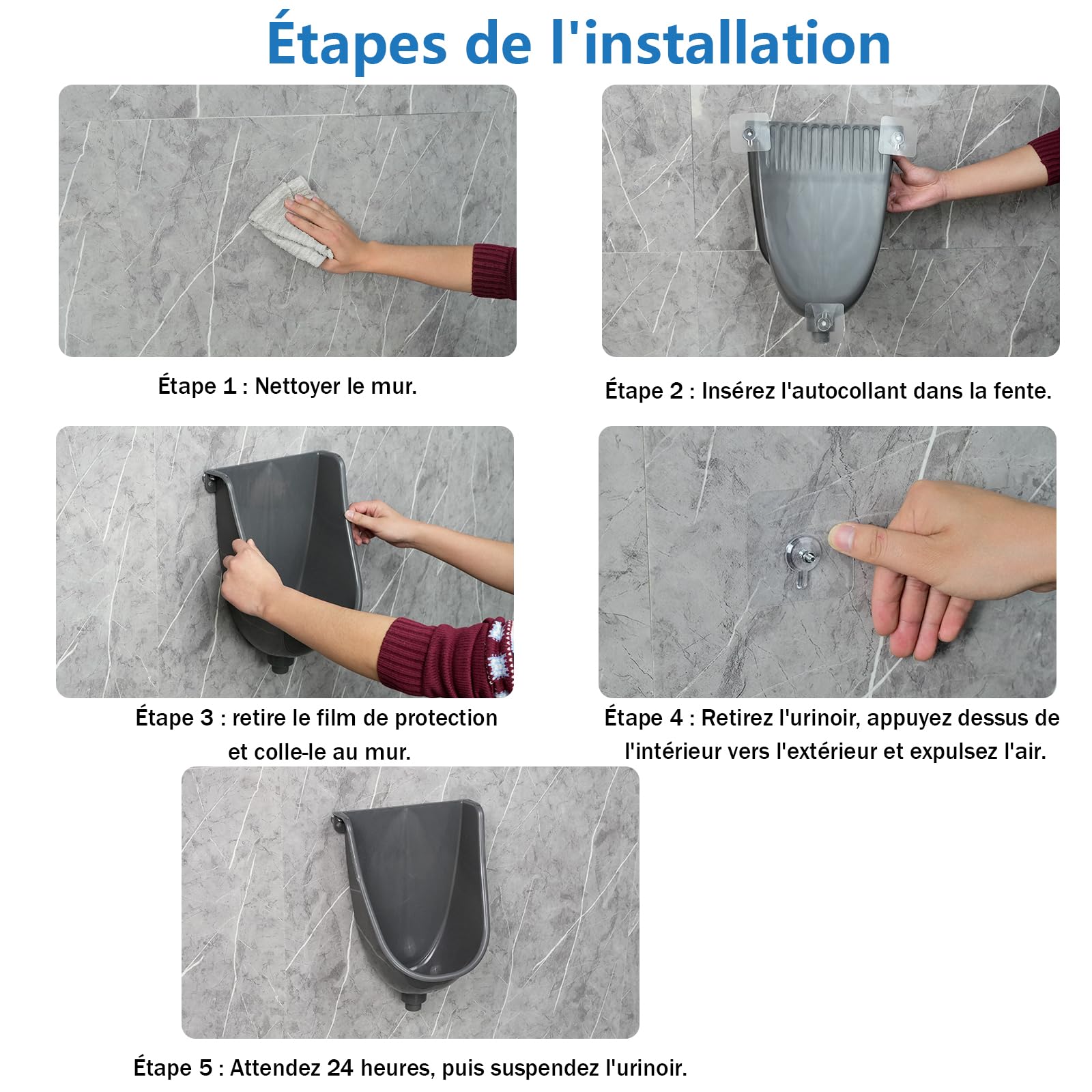 Étapes de l'installation

Étape 1 : Nettoyer le mur.

Étape 2 : Insérez l'autocollant dans la fente.

Étape 3 : retire le film de protection et colle-le au mur.

Étape 4 : Retirez l'urinoir, appuyez dessus de l'intérieur vers l'extérieur et expulsez l'air.

Étape 5 : Attendez 24 heures, puis suspendez l'urinoir.