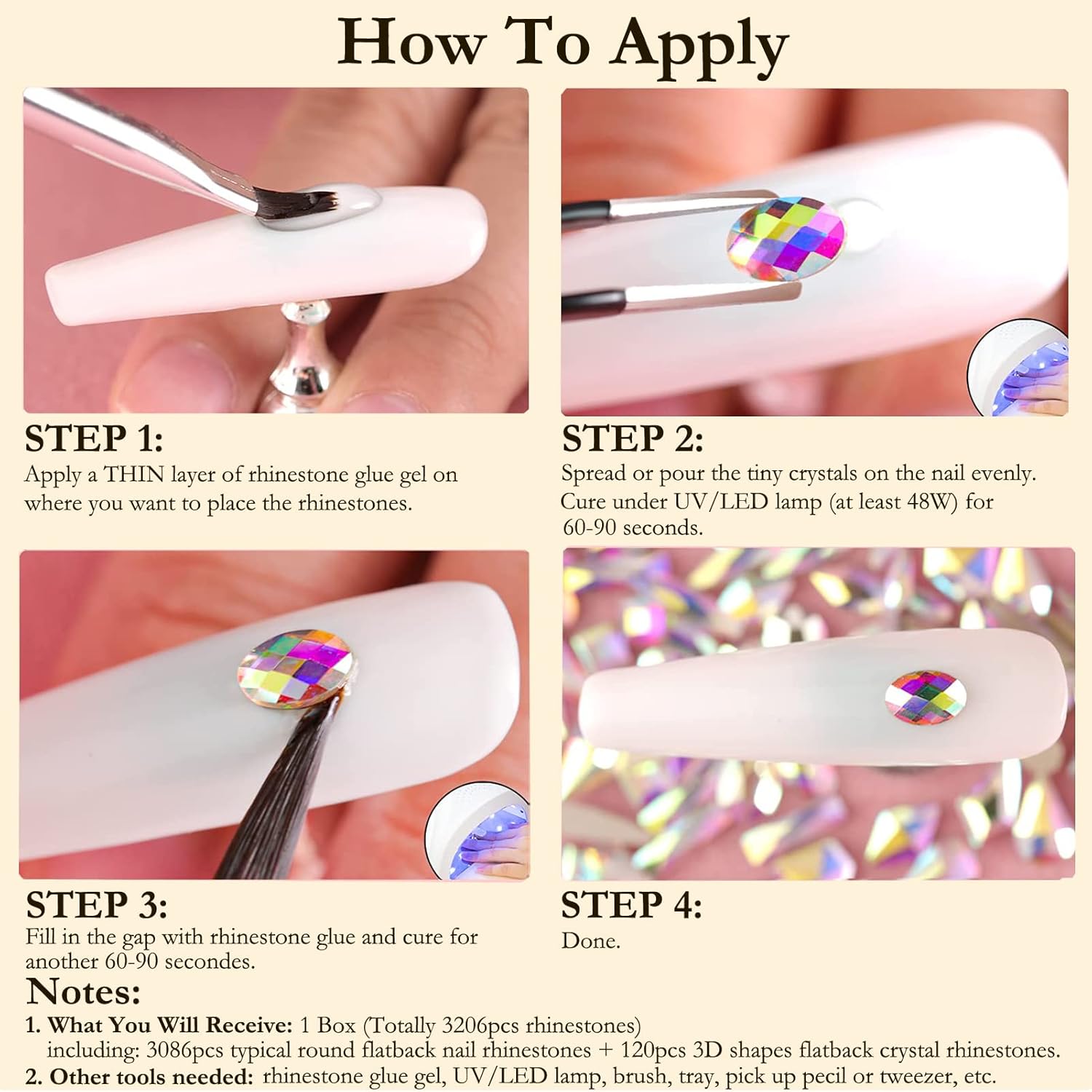 How To Apply

STEP 1:
Apply a THIN layer of rhinestone glue gel on where you want to place the rhinestones.

STEP 2:
Spread or pour the tiny crystals on the nail evenly. Cure under UV/LED lamp (at least 48W) for 60-90 seconds.

STEP 3:
Fill in the gap with rhinestone glue and cure for another 60-90 secondes.

STEP 4:
Done.

Notes:
1. What You Will Receive: 1 Box (Totally 3206pcs rhinestones) including: 3086pcs typical round flatback nail rhinestones + 120pcs 3D shapes flatback crystal rhinestones.
2. Other tools needed: rhinestone glue gel, UV/LED lamp, brush, tray, pick up pecil or tweezer, etc.