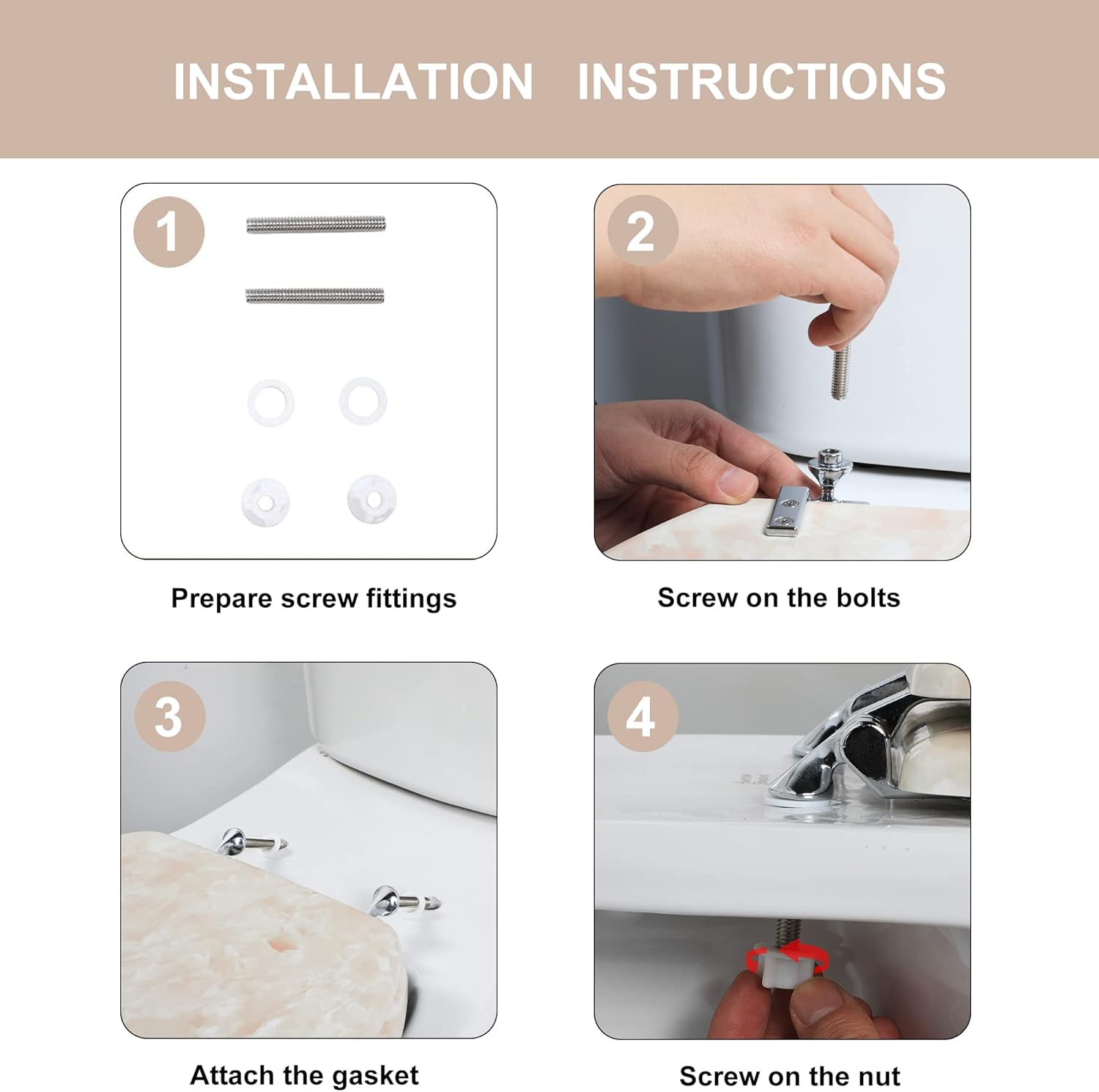 INSTALLATION INSTRUCTIONS

1

Prepare screw fittings

2

Screw on the bolts

3

Attach the gasket

4

Screw on the nut