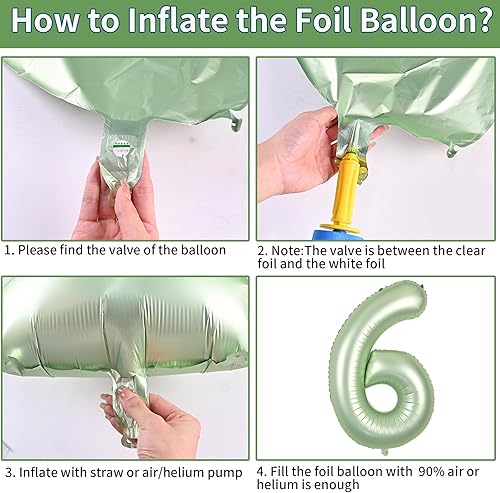 How to Inflate the Foil Balloon?

1. Please find the valve of the balloon

2. Note:The valve is between the clear foil and the white foil

3. Inflate with straw or air/helium pump

4. Fill the foil balloon with 90% air or helium is enough