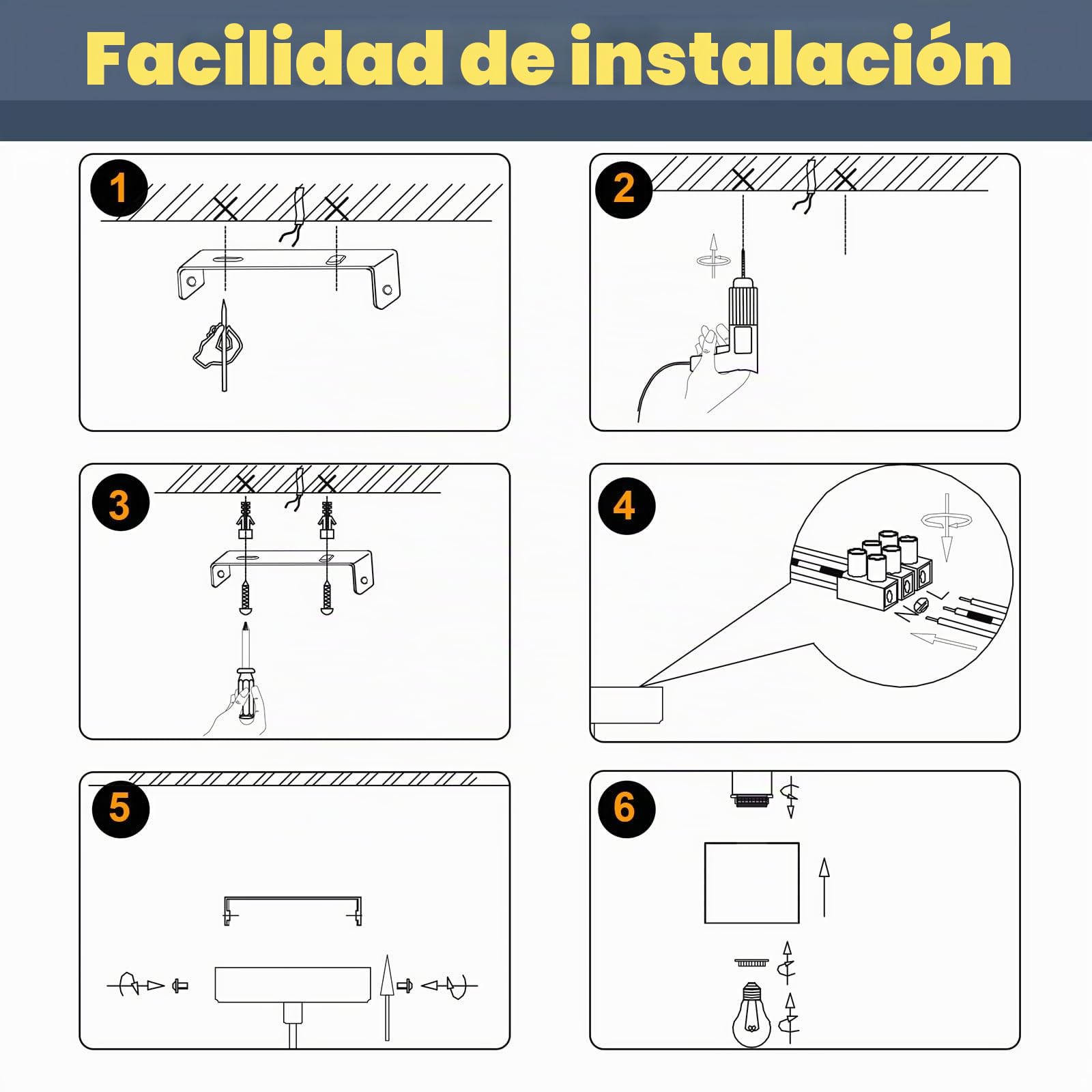 Facilidad de instalación

1

2

3

4

5

6