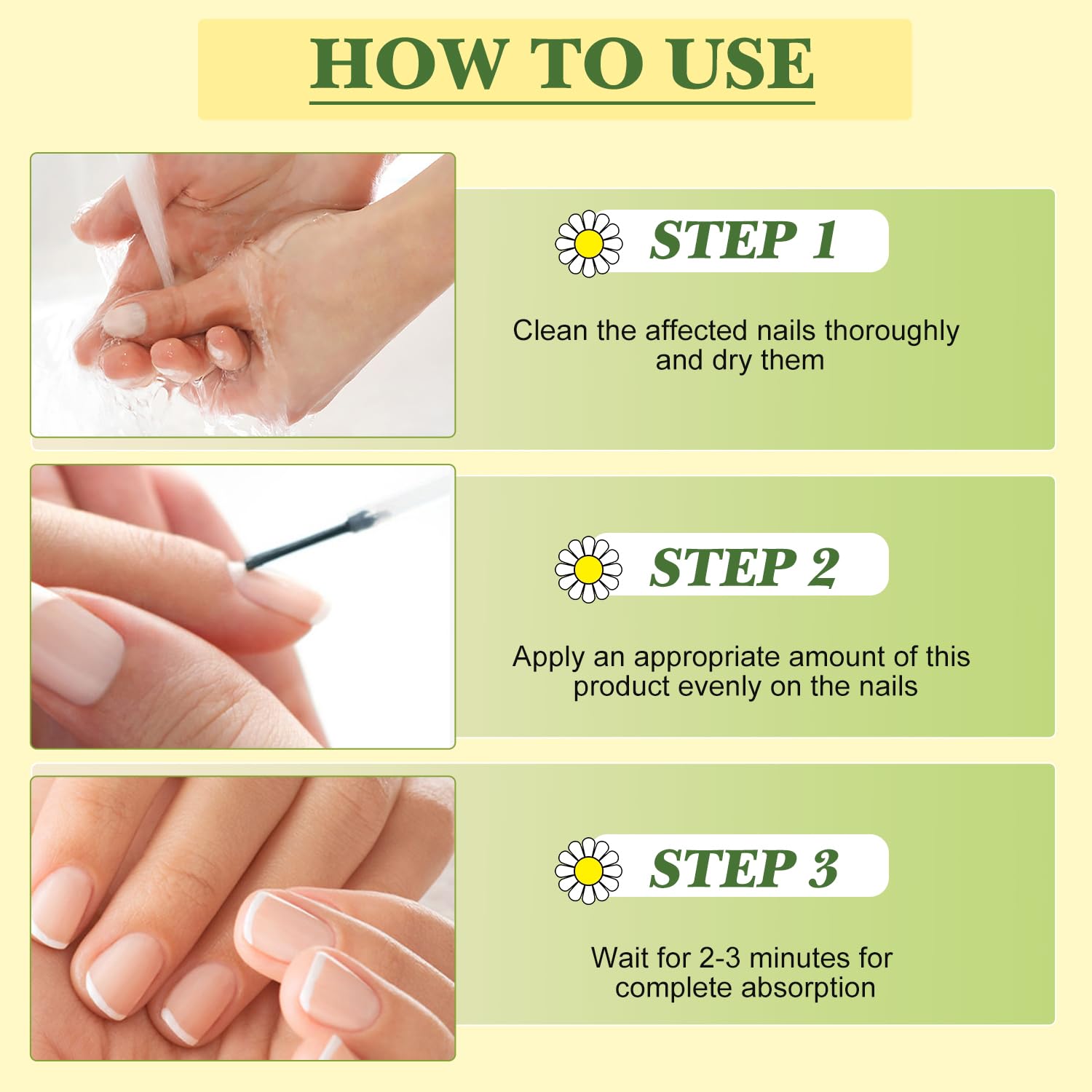 HOW TO USE

STEP 1

Clean the affected nails thoroughly and dry them

STEP 2

Apply an appropriate amount of this product evenly on the nails

STEP 3

Wait for 2-3 minutes for complete absorption