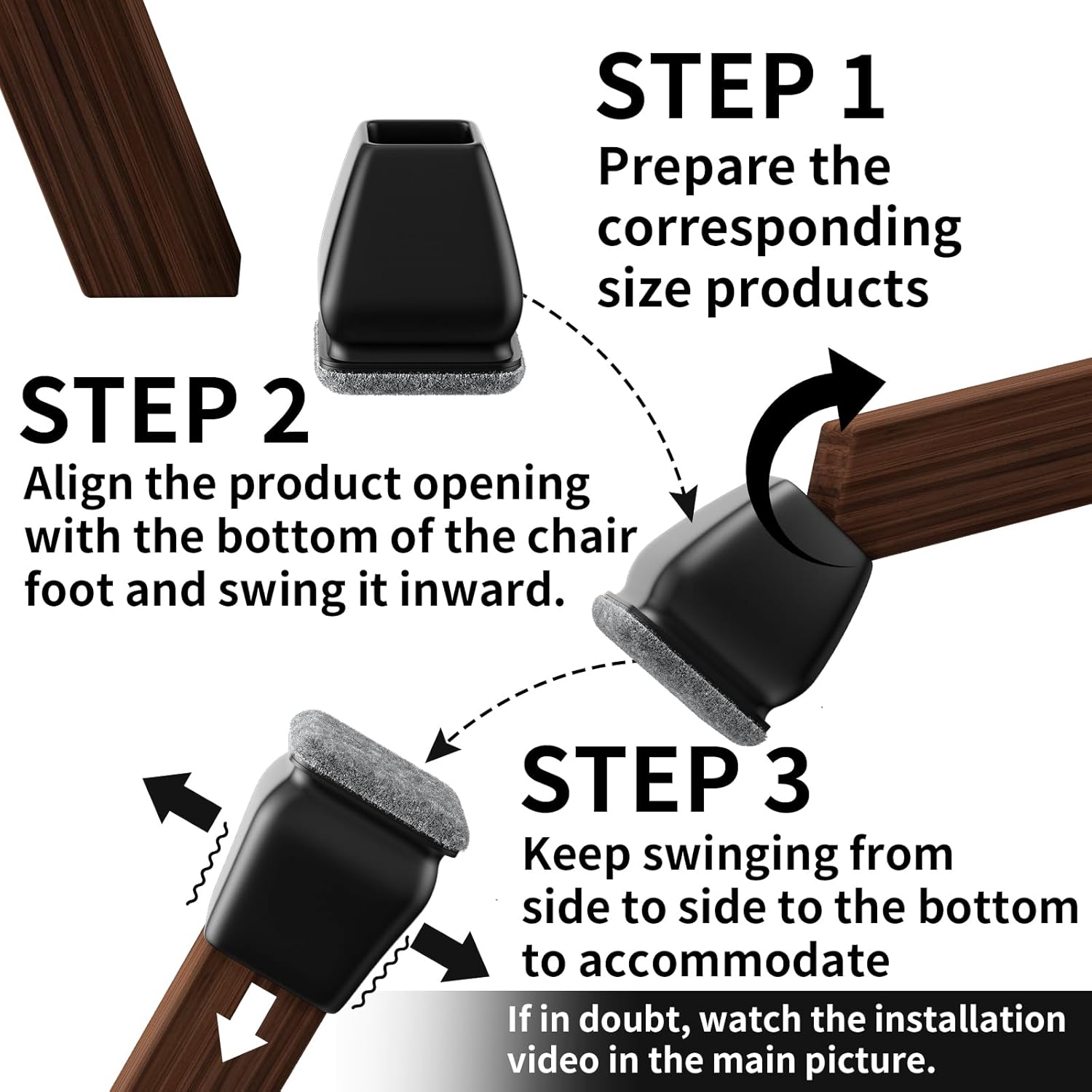 STEP 1
Prepare the corresponding size products

STEP 2
Align the product opening with the bottom of the chair foot and swing it inward.

STEP 3
Keep swinging from side to side to the bottom to accommodate

If in doubt, watch the installation video in the main picture.