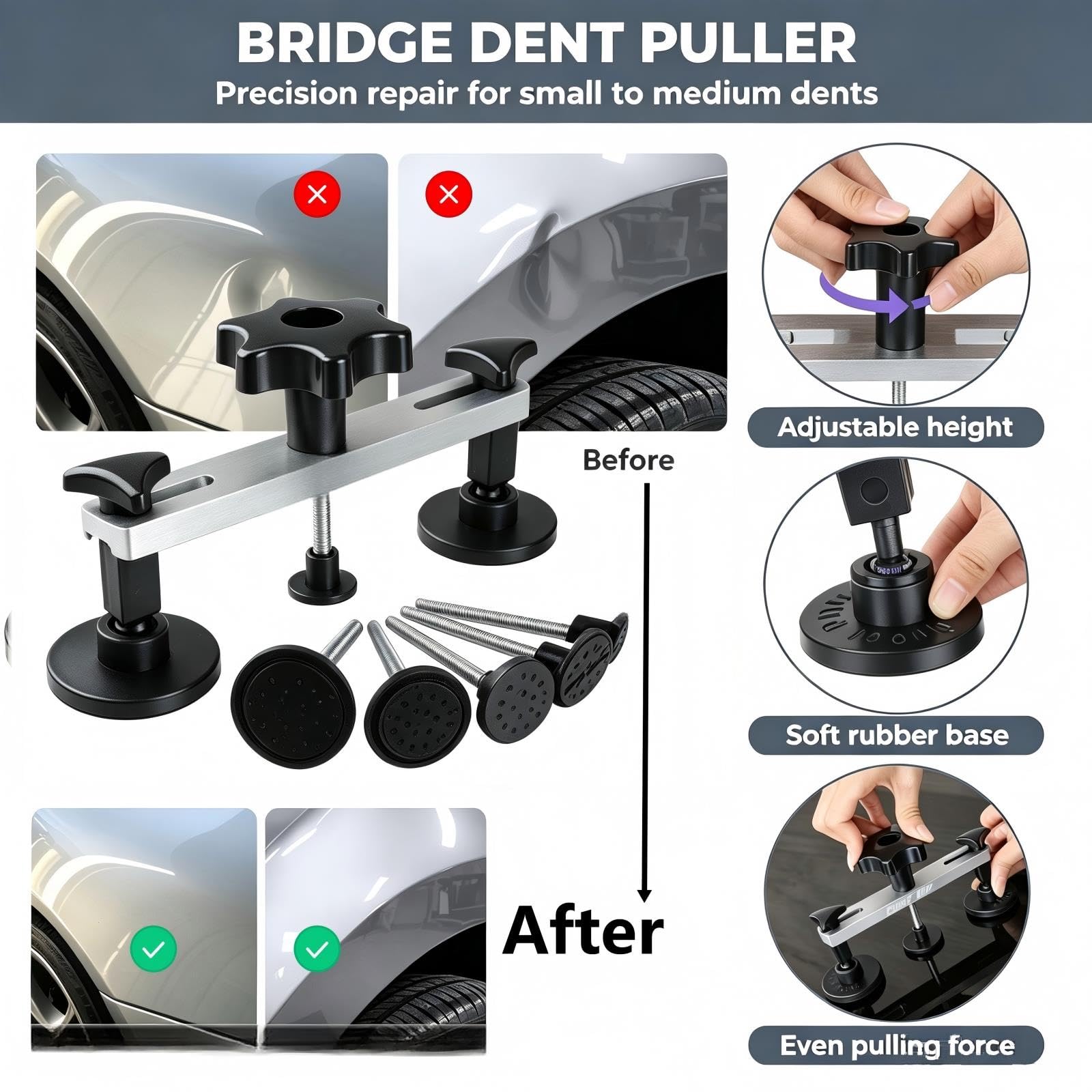 BRIDGE DENT PULLER
Precision repair for small to medium dents

Before

After

Adjustable height

Soft rubber base

Even pulling force