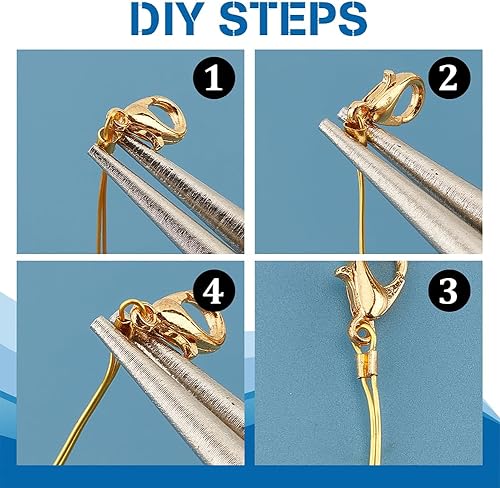 DIY STEPS

1

2

4

3